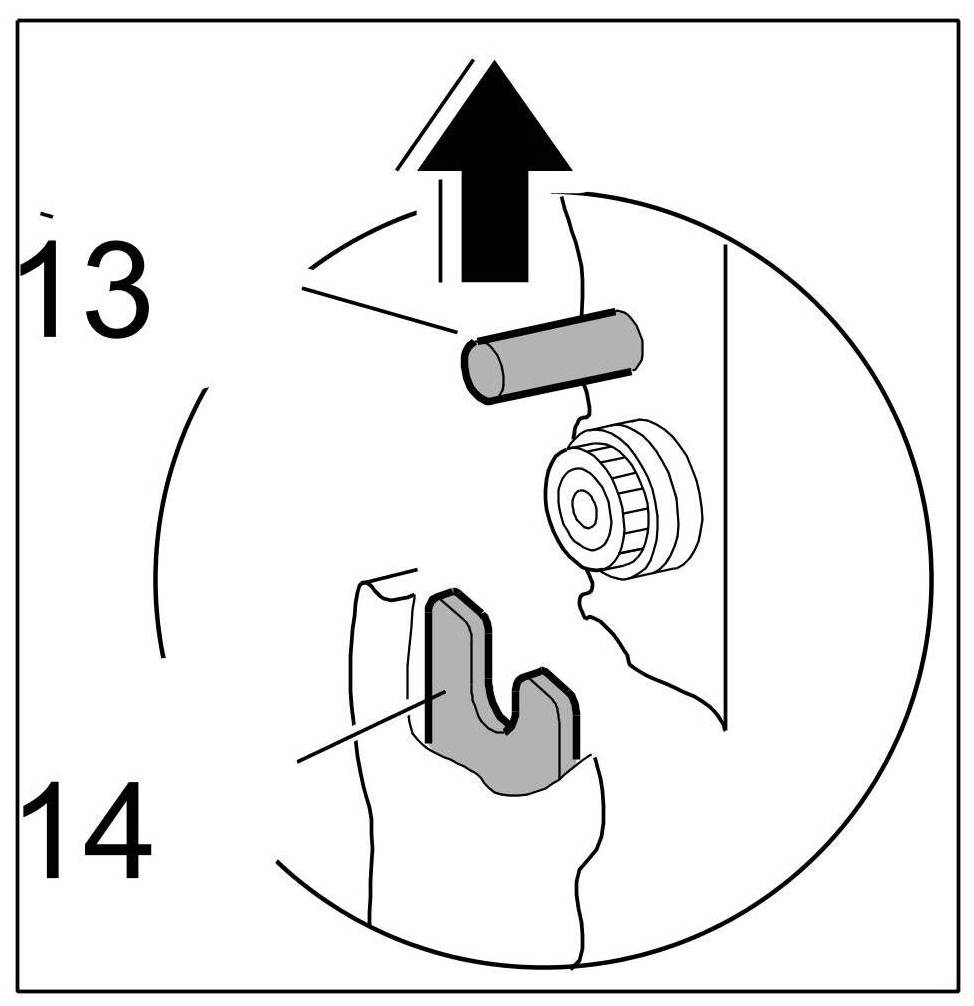 13

14