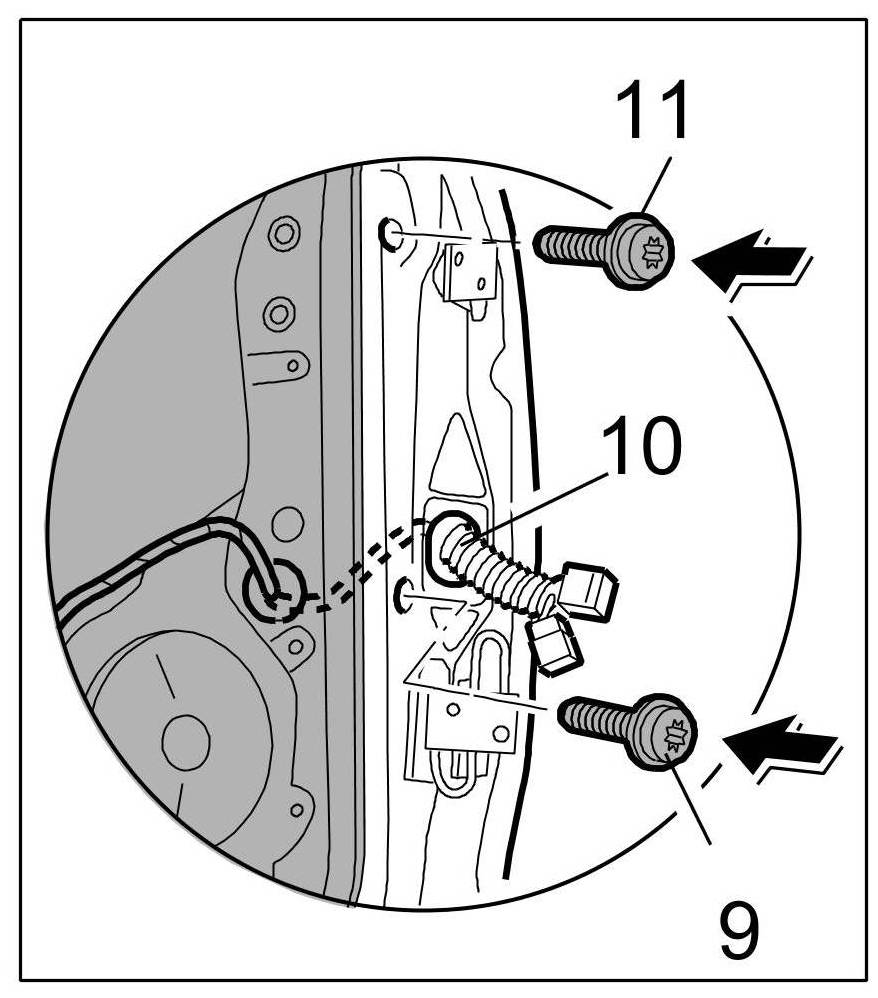 11
10
9