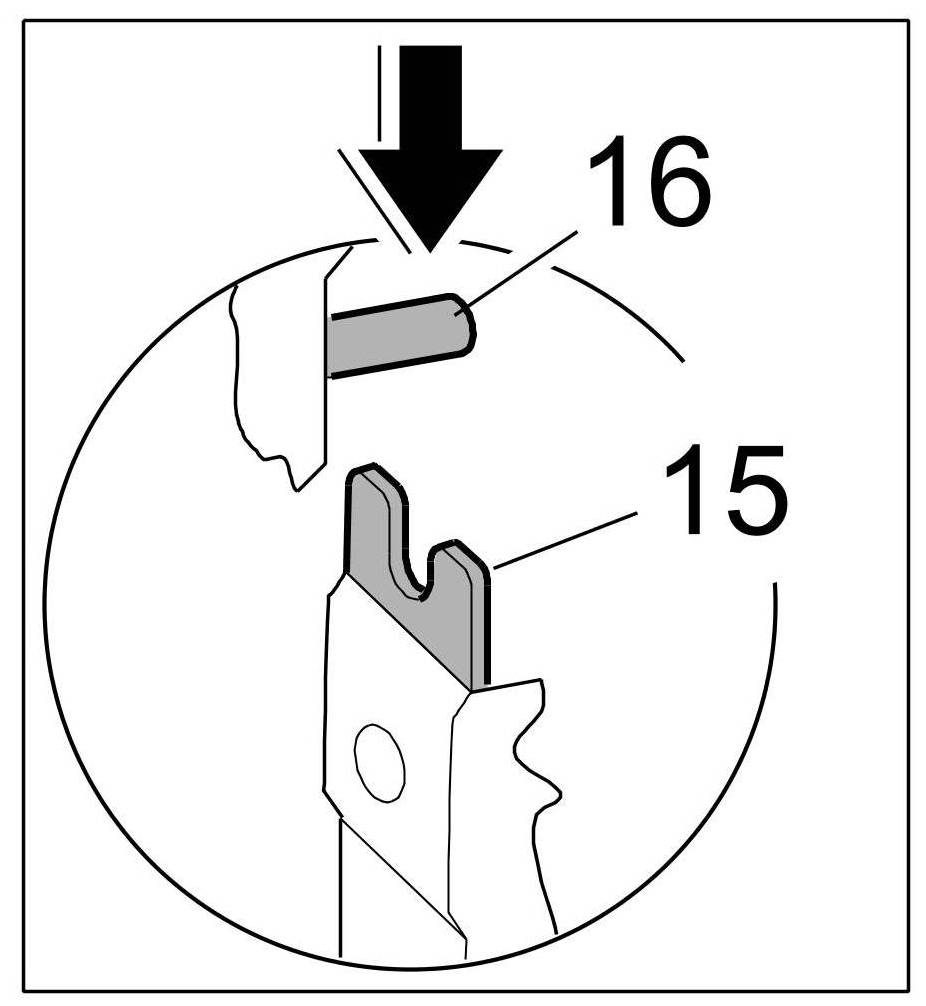 16
15