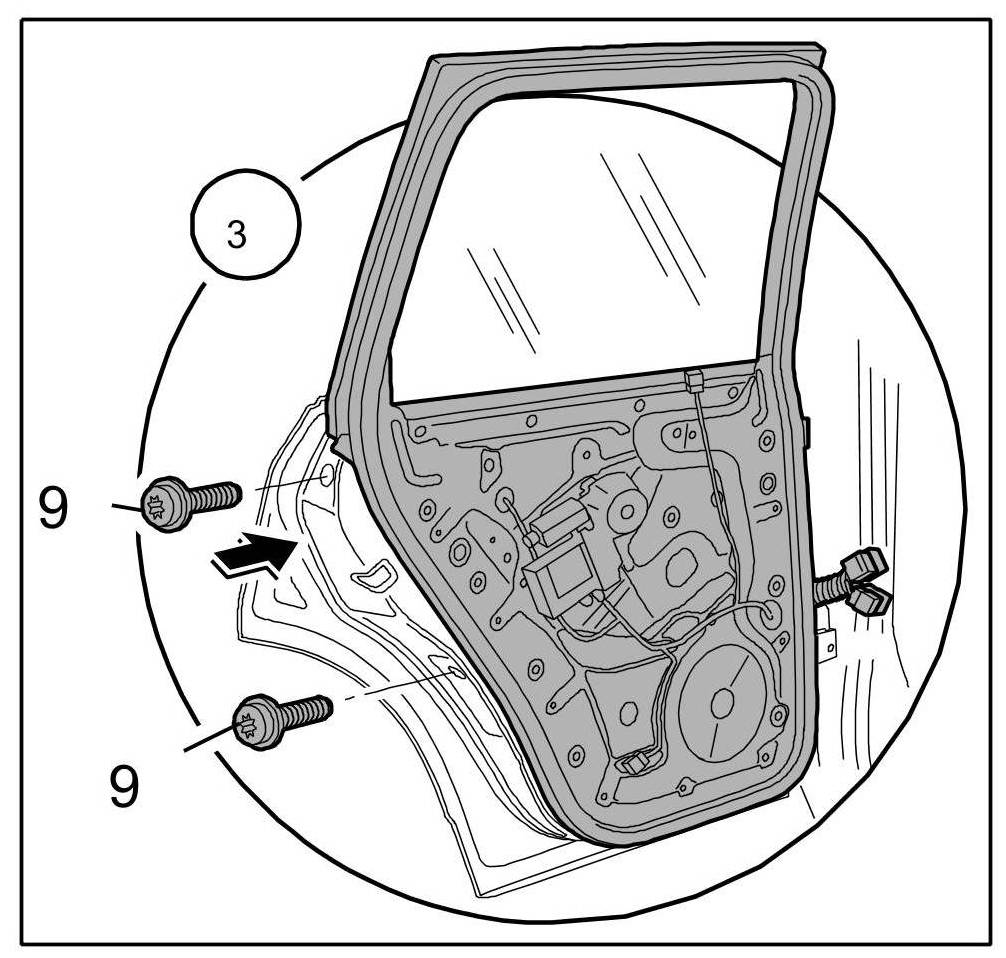 3

9

9