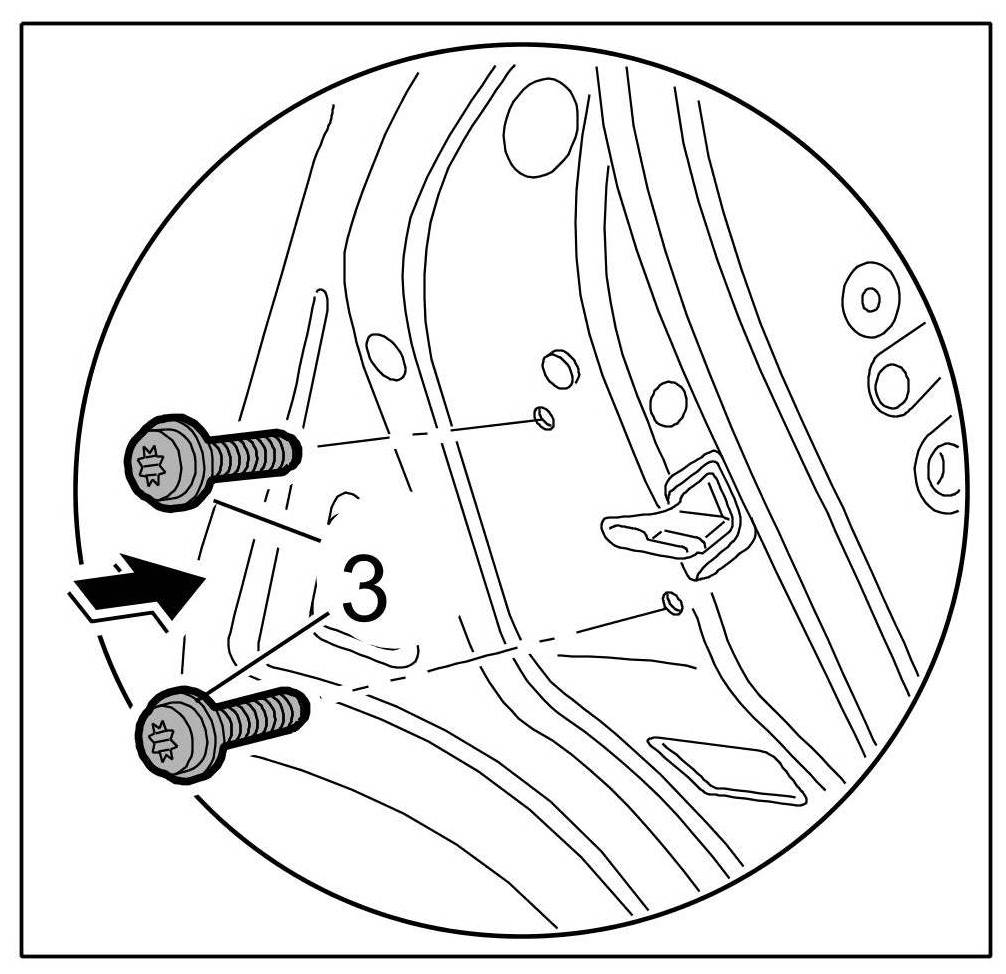 3