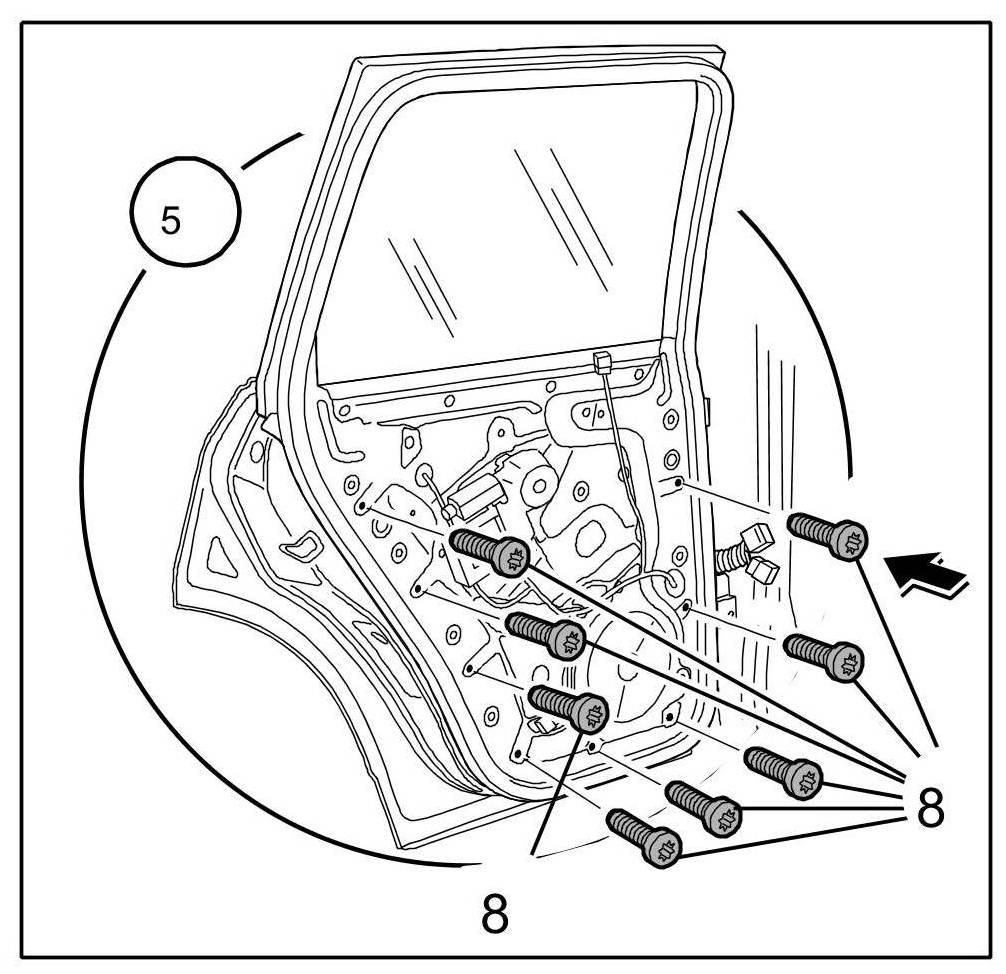 5

8

8