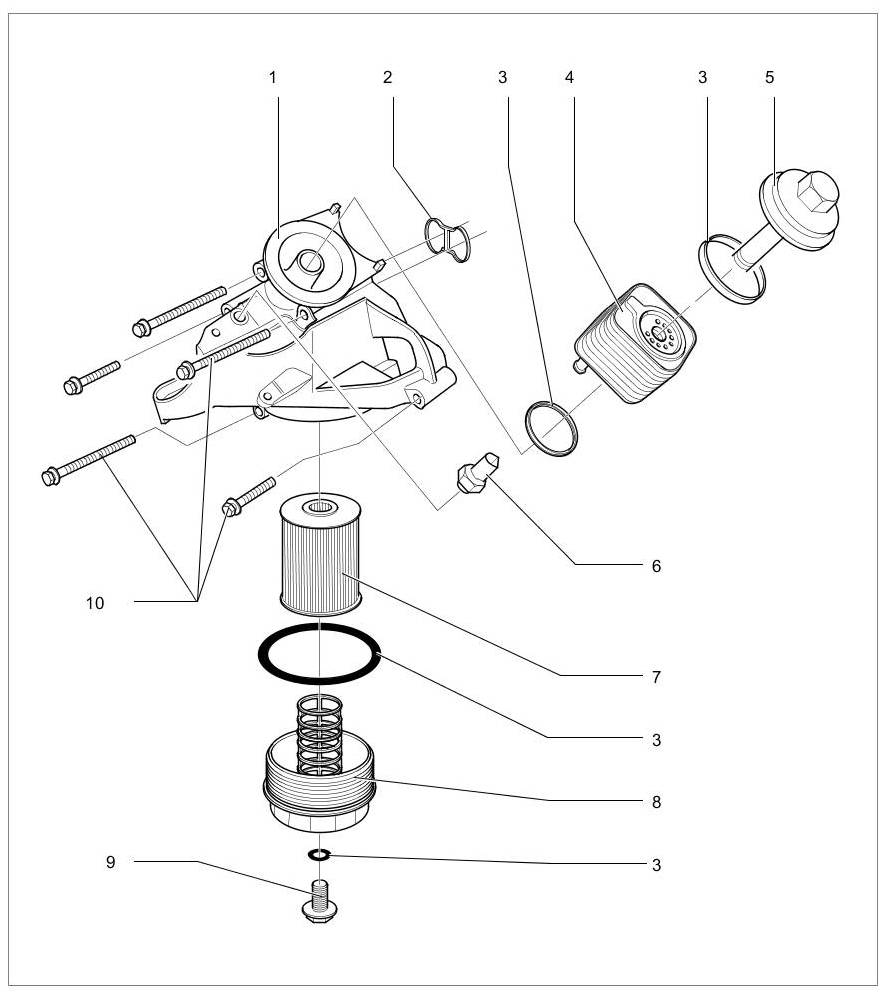 1
2
3
4
3
5
6
10
7
3
8
9
3