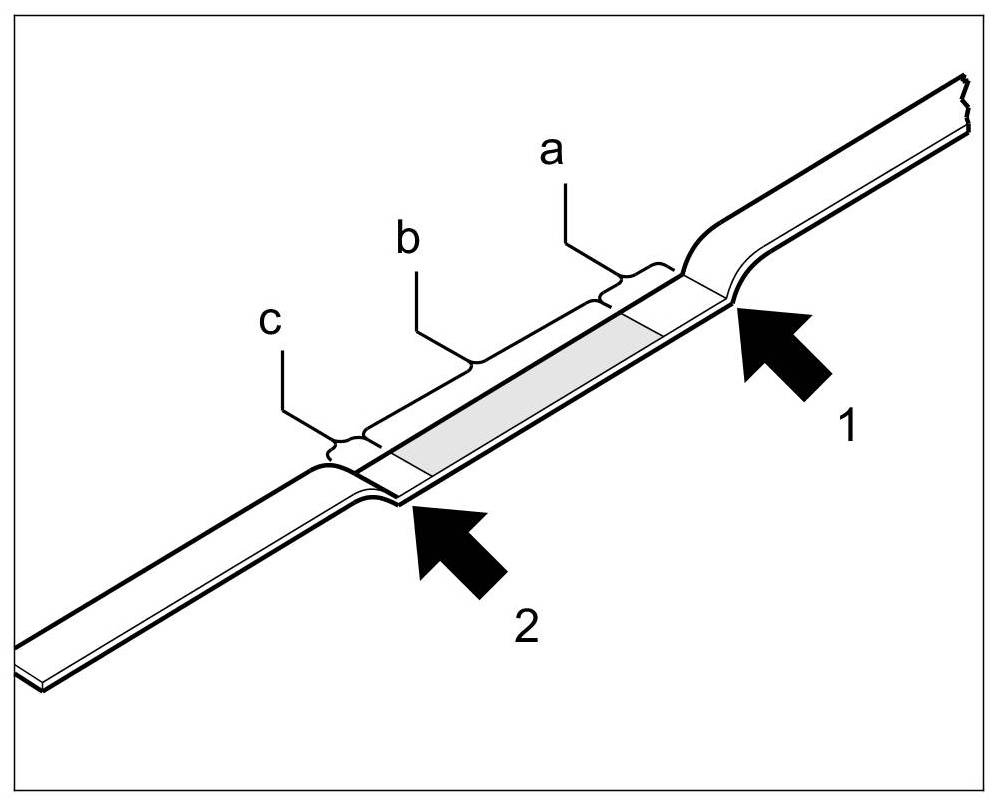 a
b
c
1
2