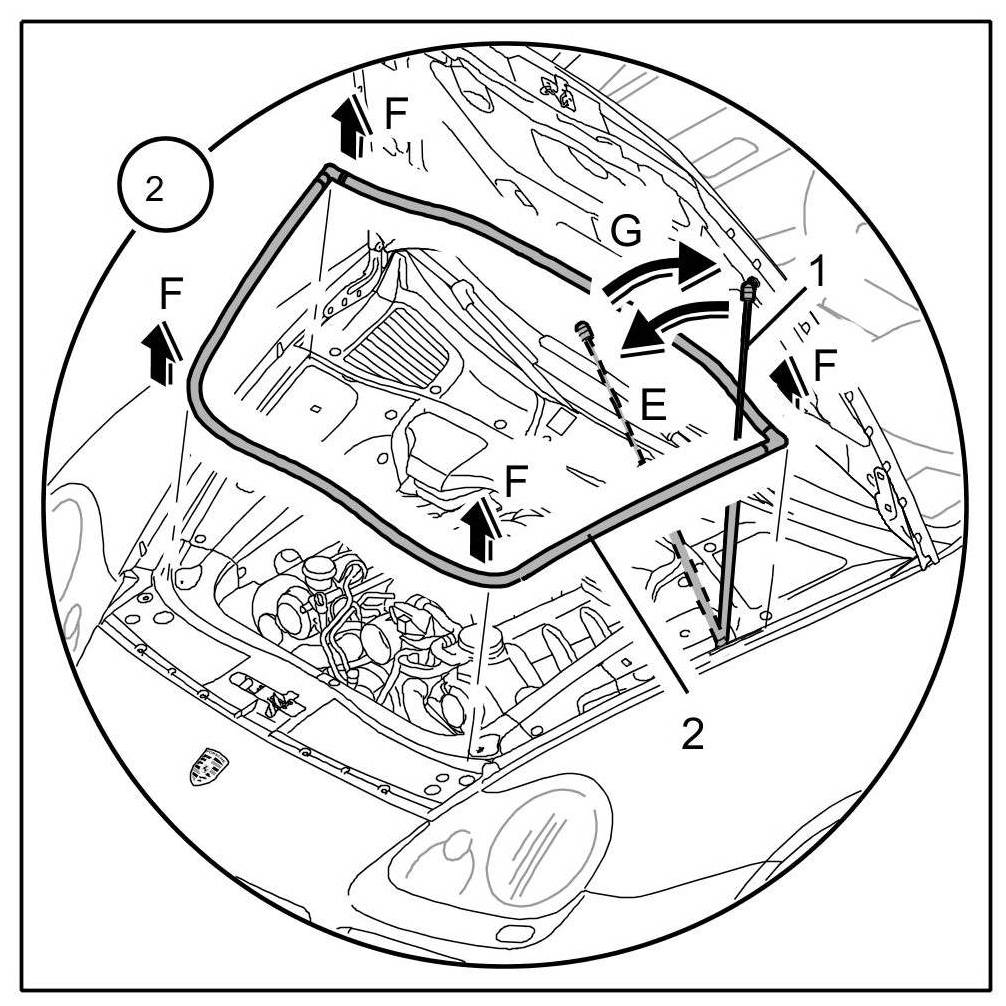 2

F

F

G

1

F

E

F

2