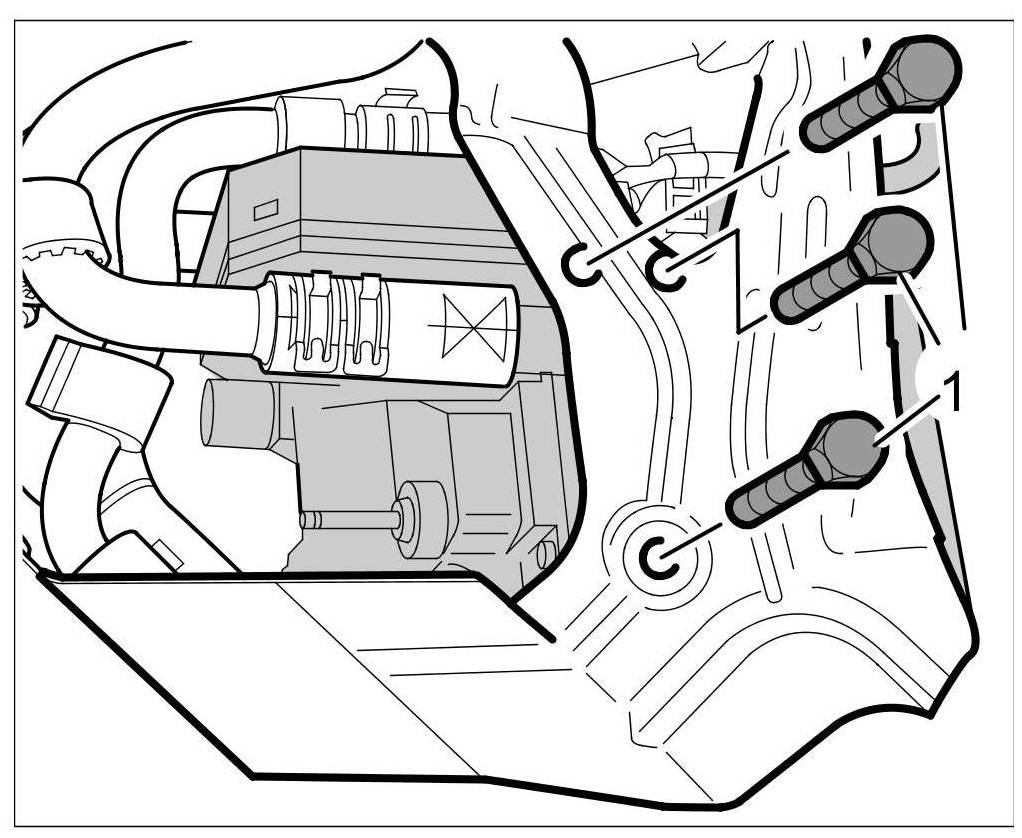 1