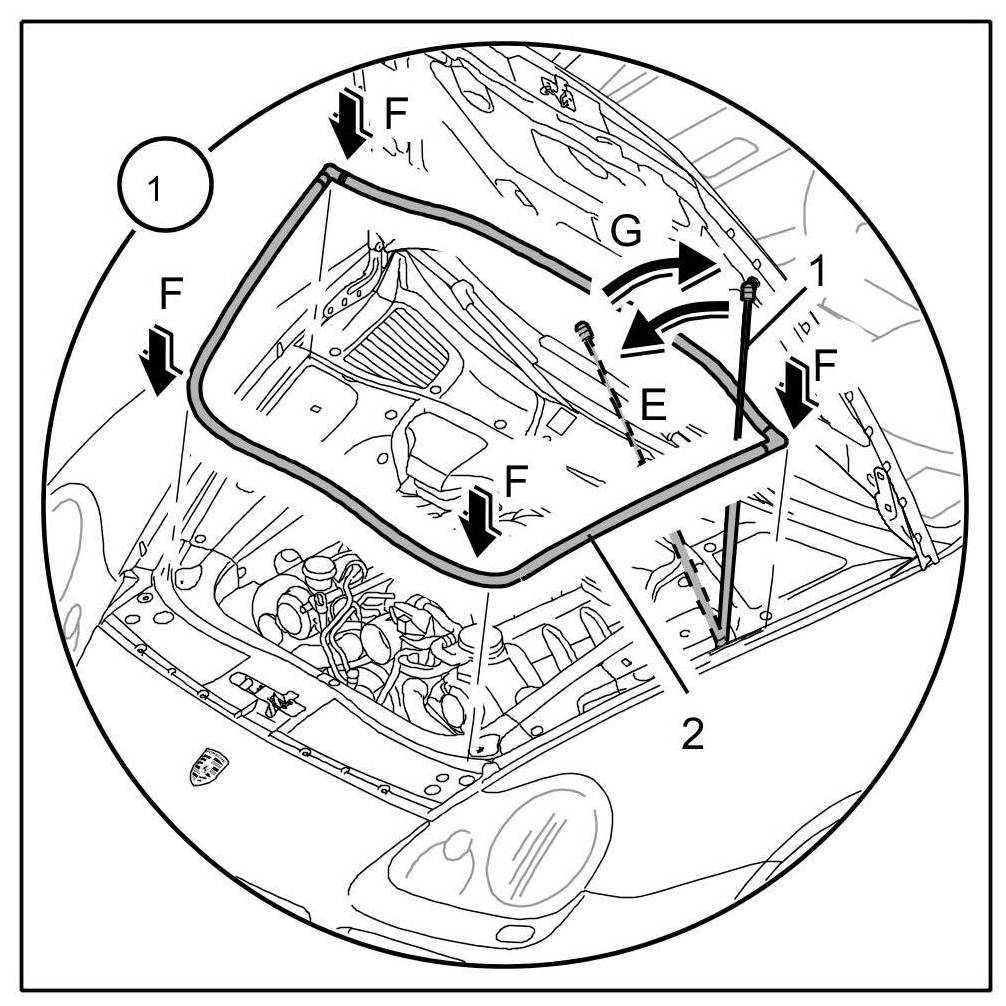 1

F

F

G

1

E

F

F

2