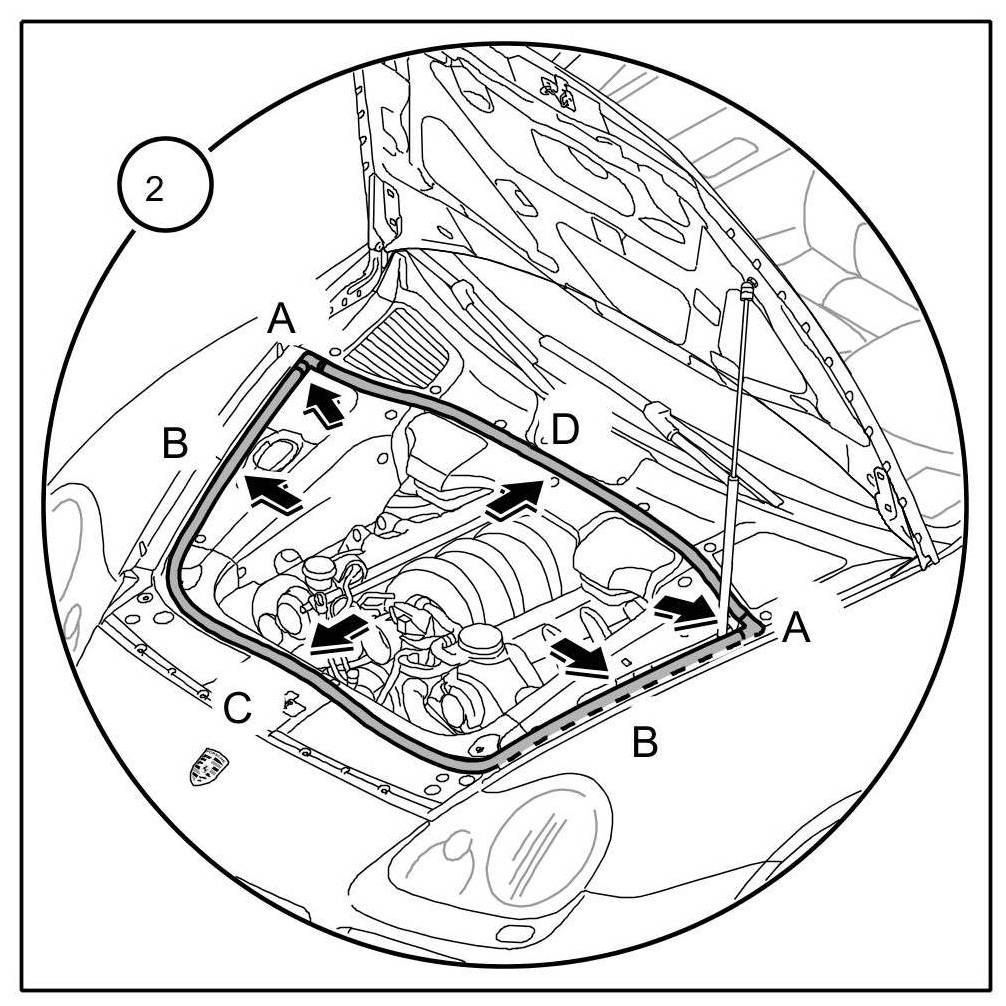 2

A

B

D

A

C

B