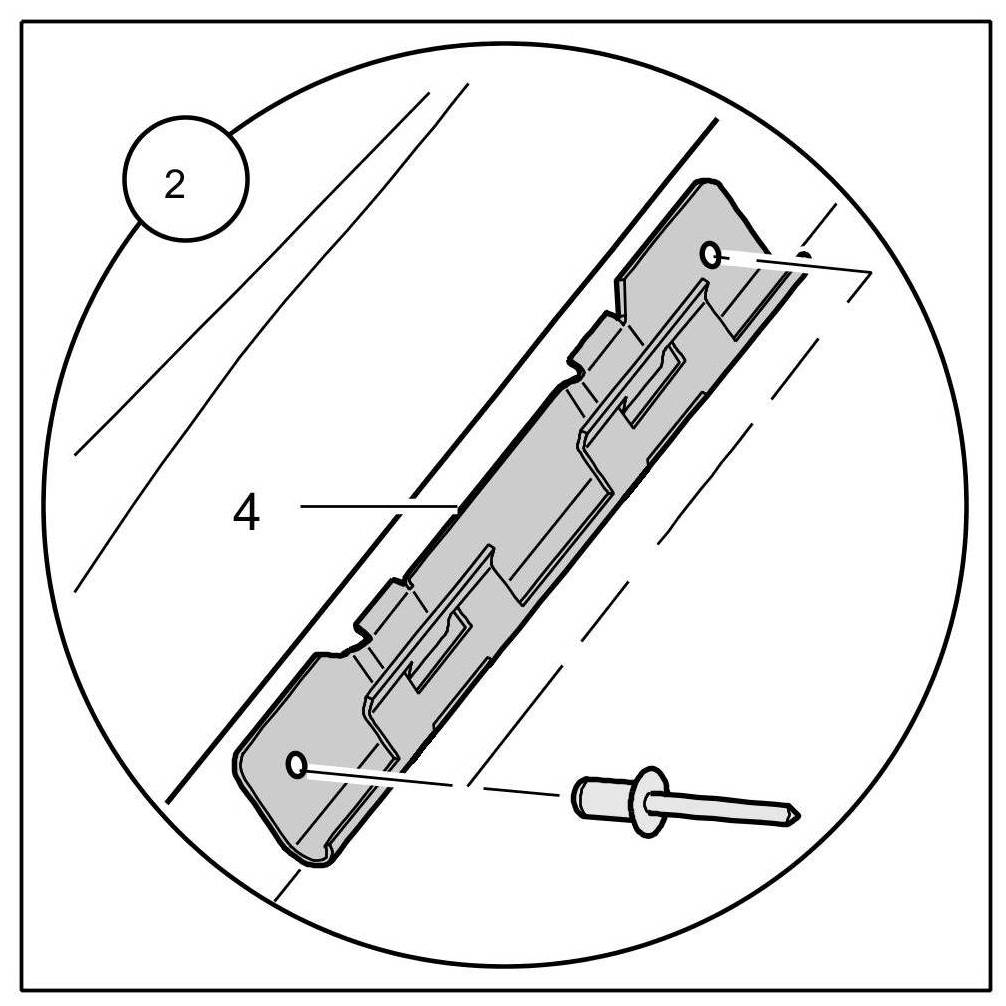 2

4