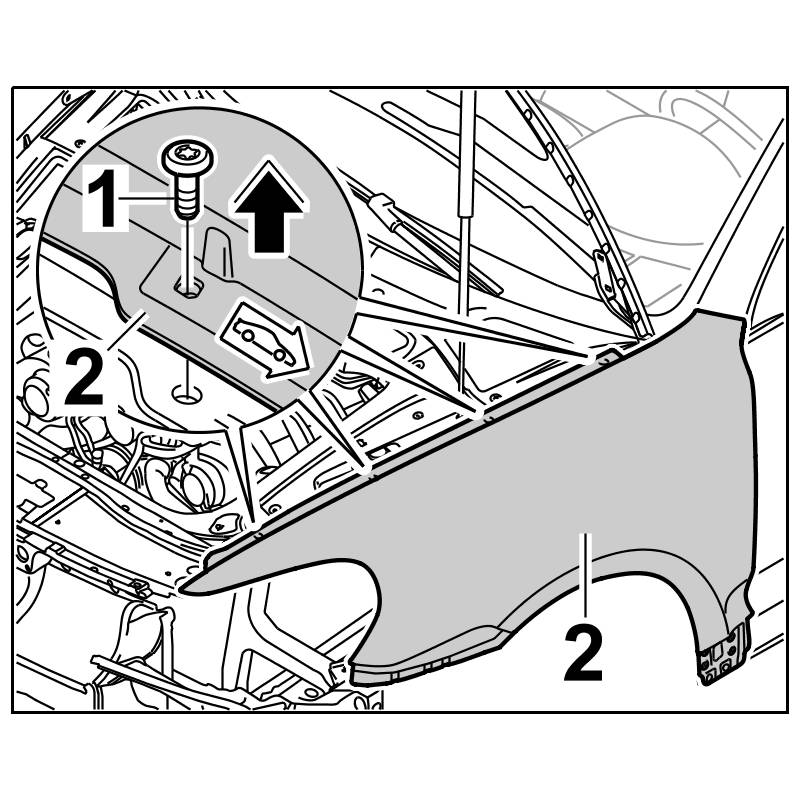 1
2
2