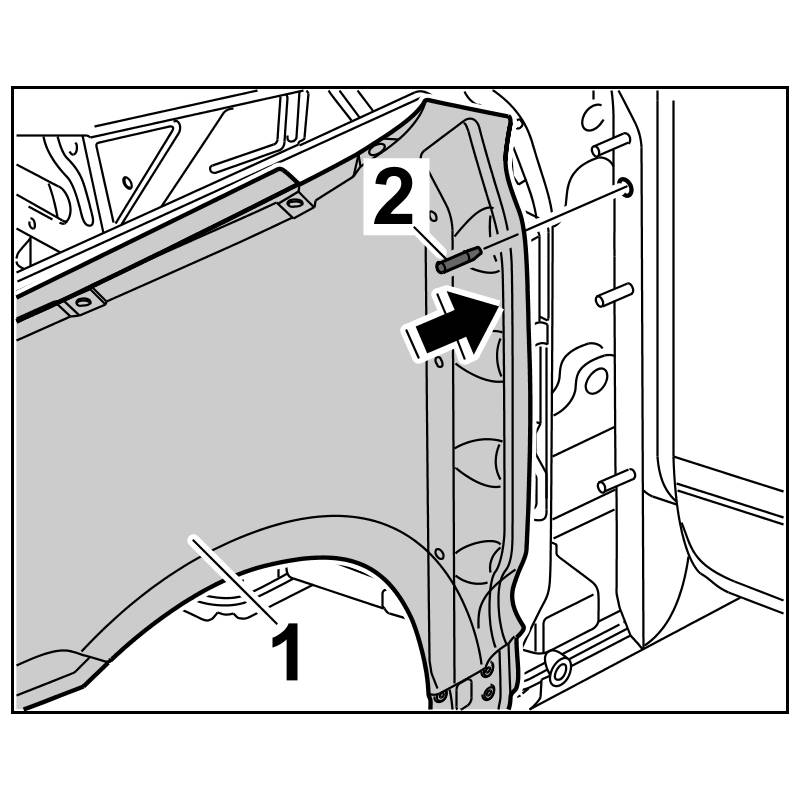 2

1