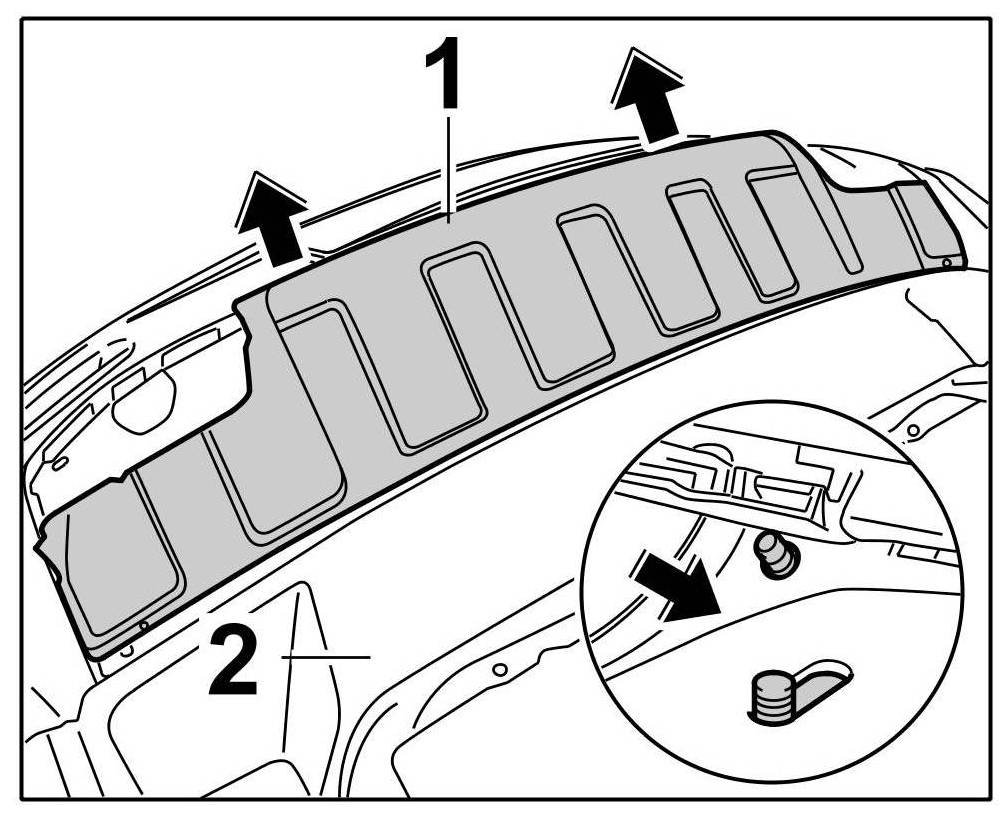 1
2