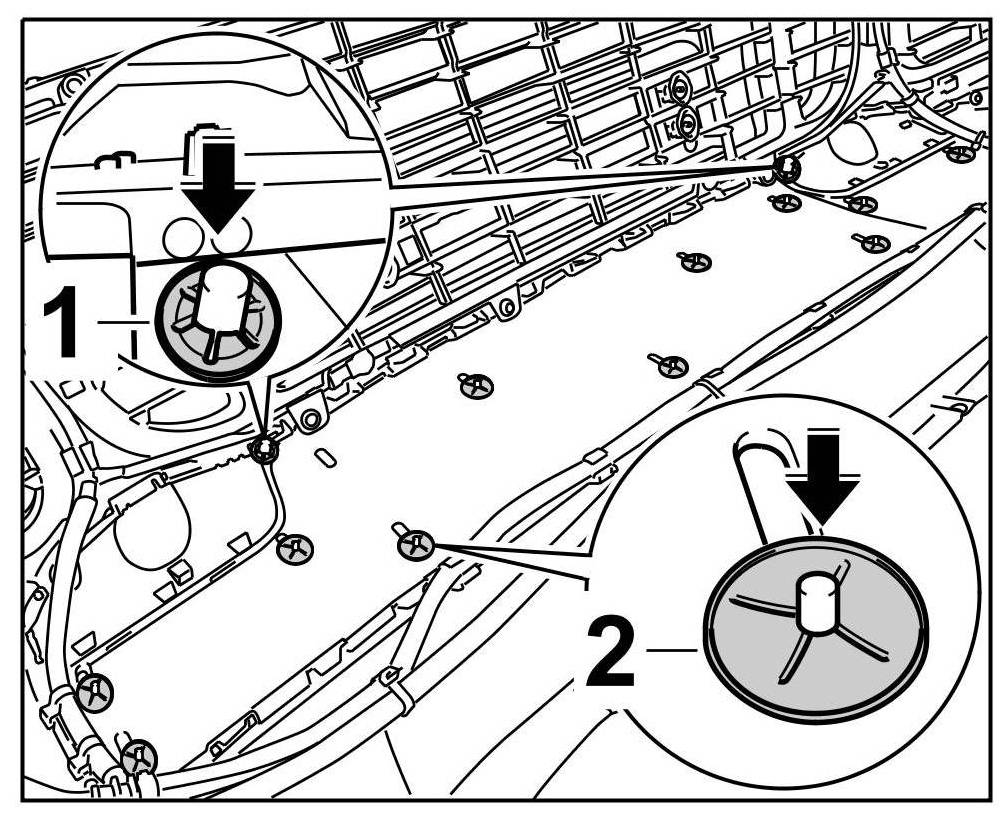 1
2