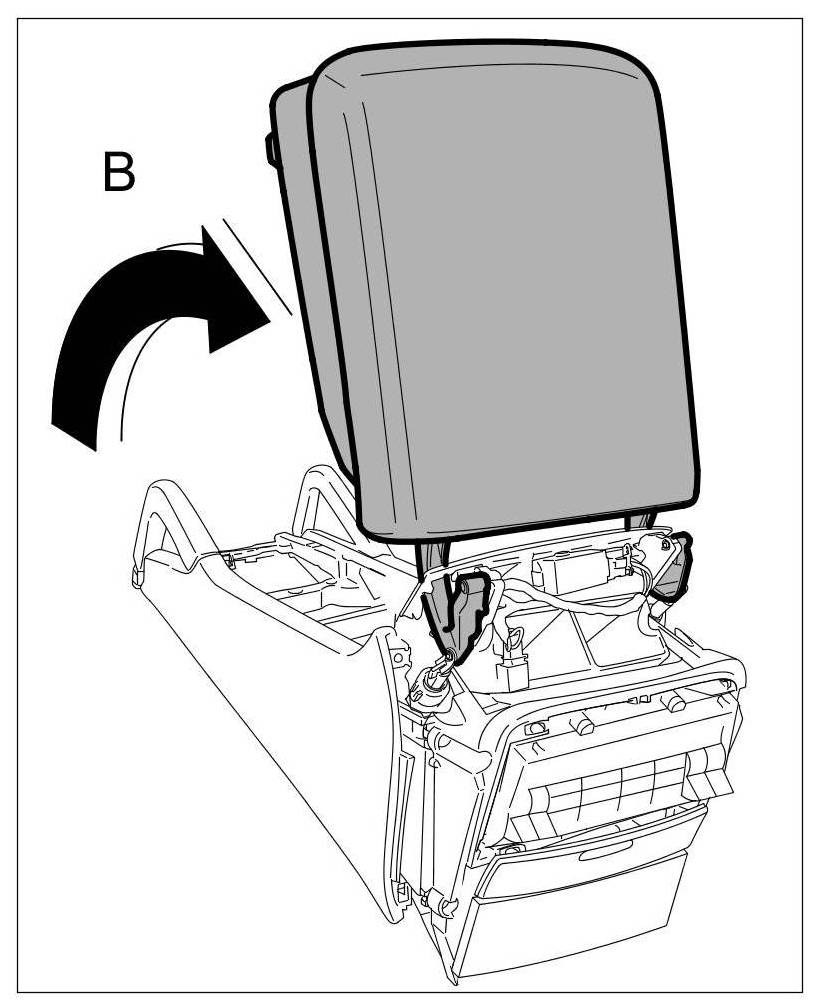 B