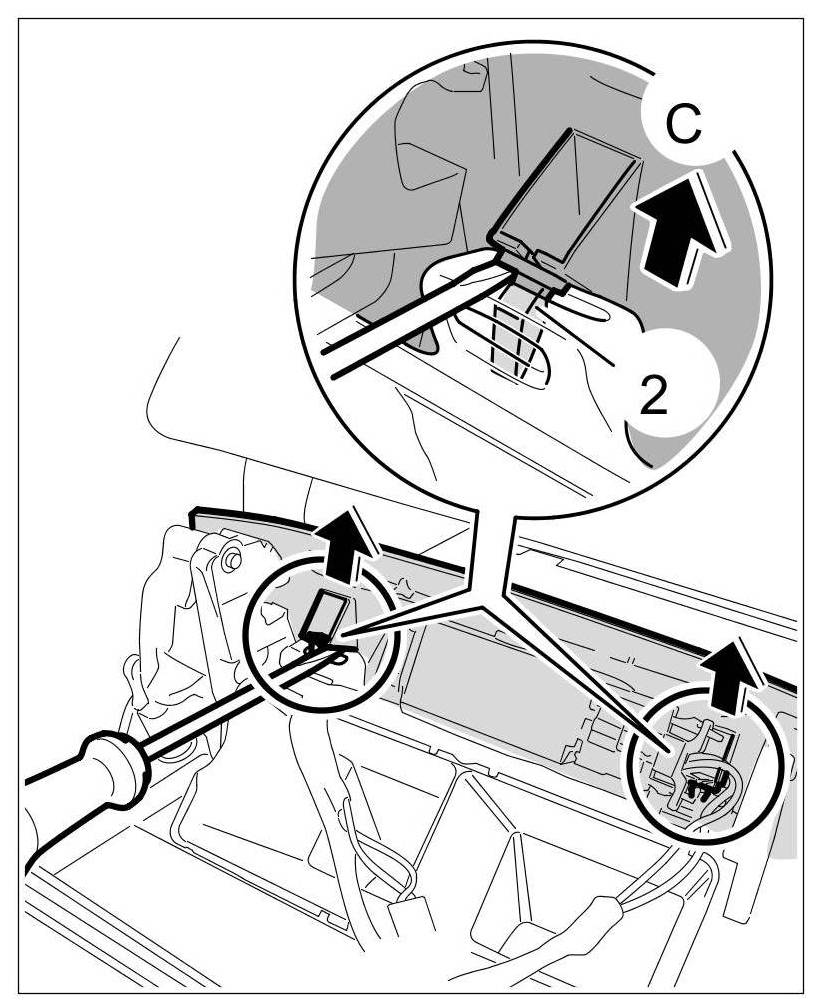 C
2