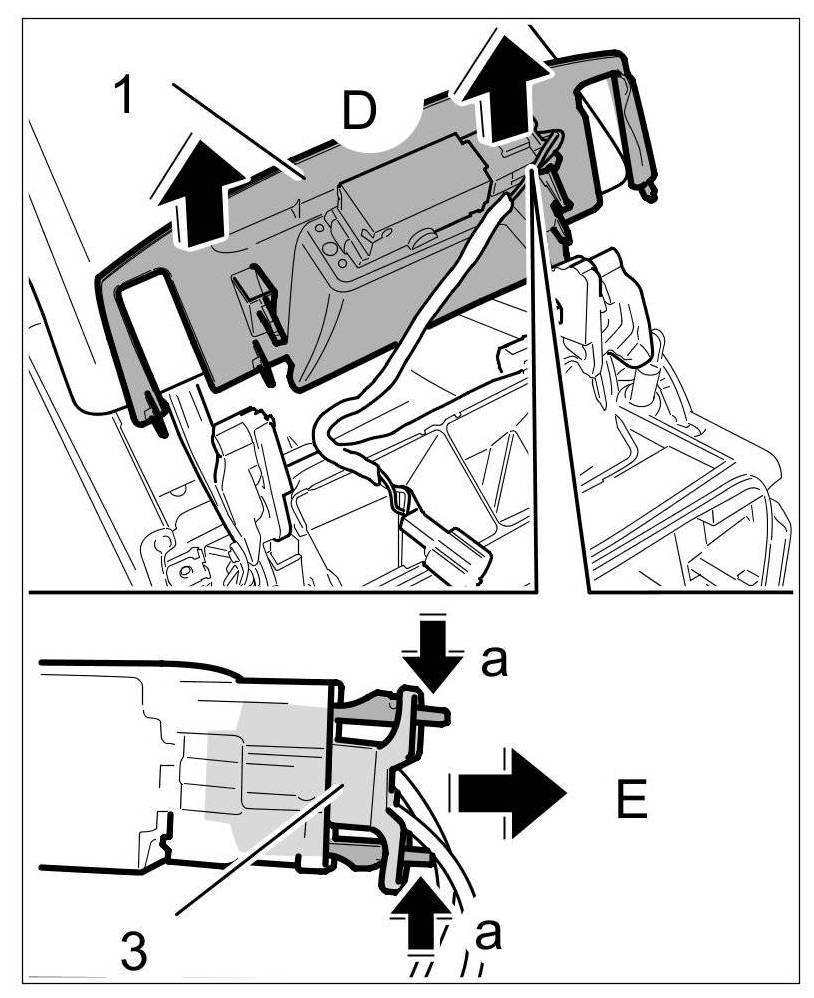 1
D
a
E
3
a