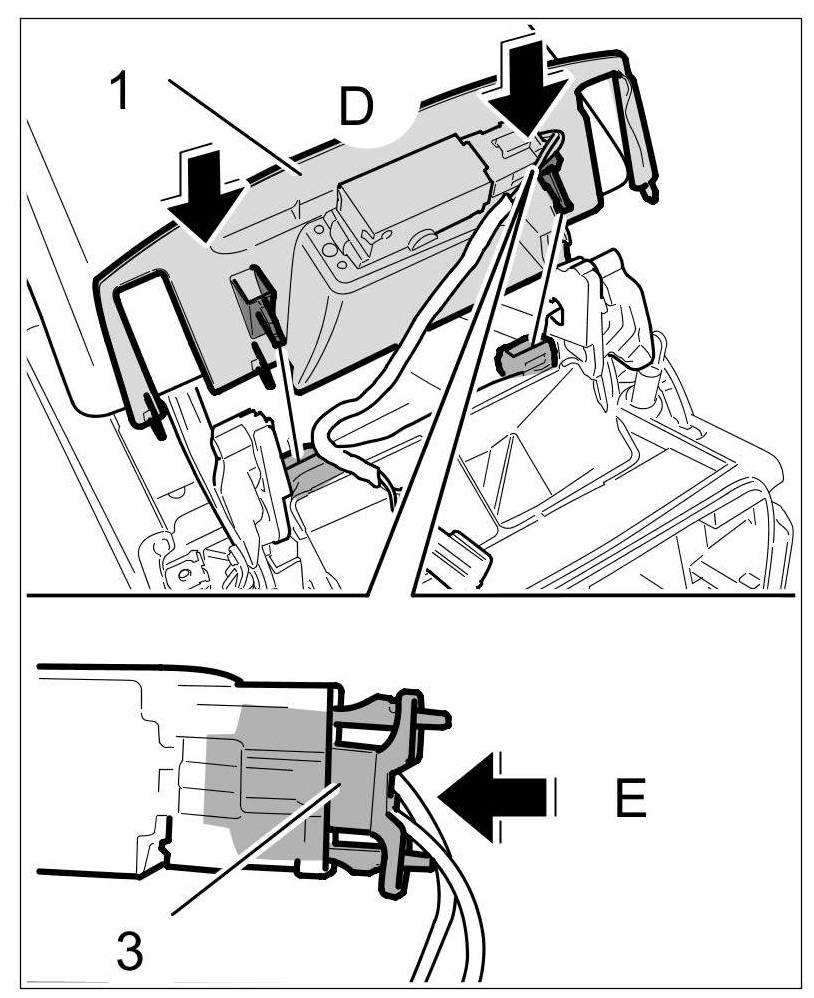 1
D
E
3