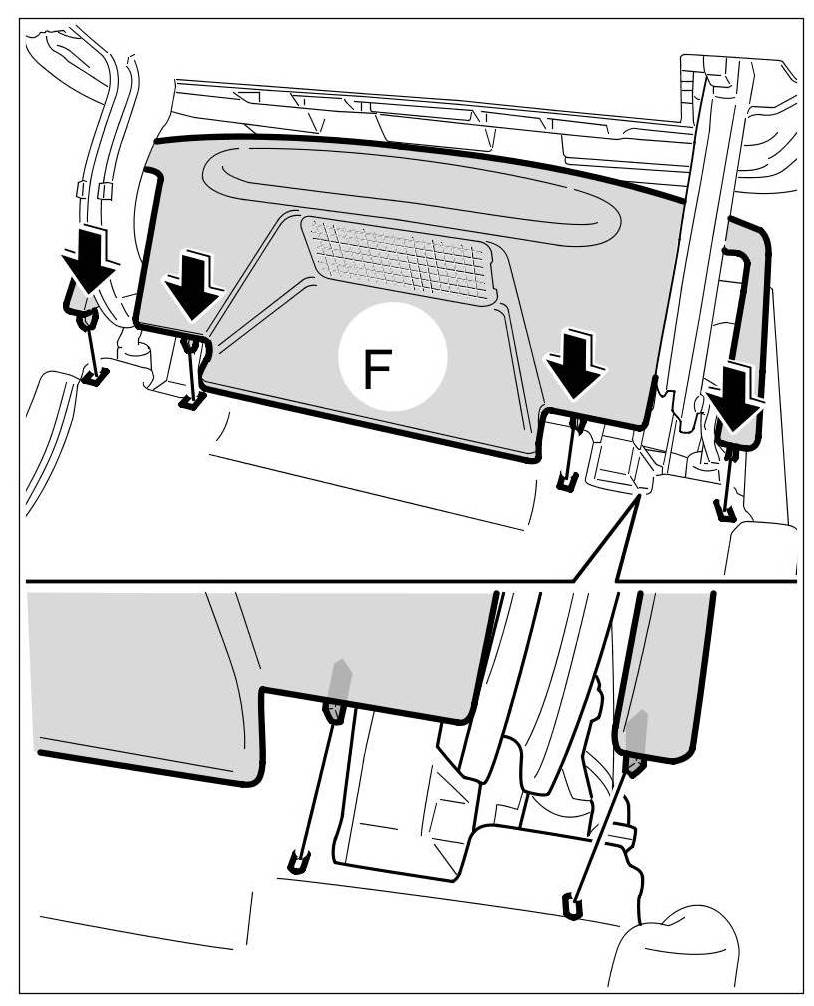 F