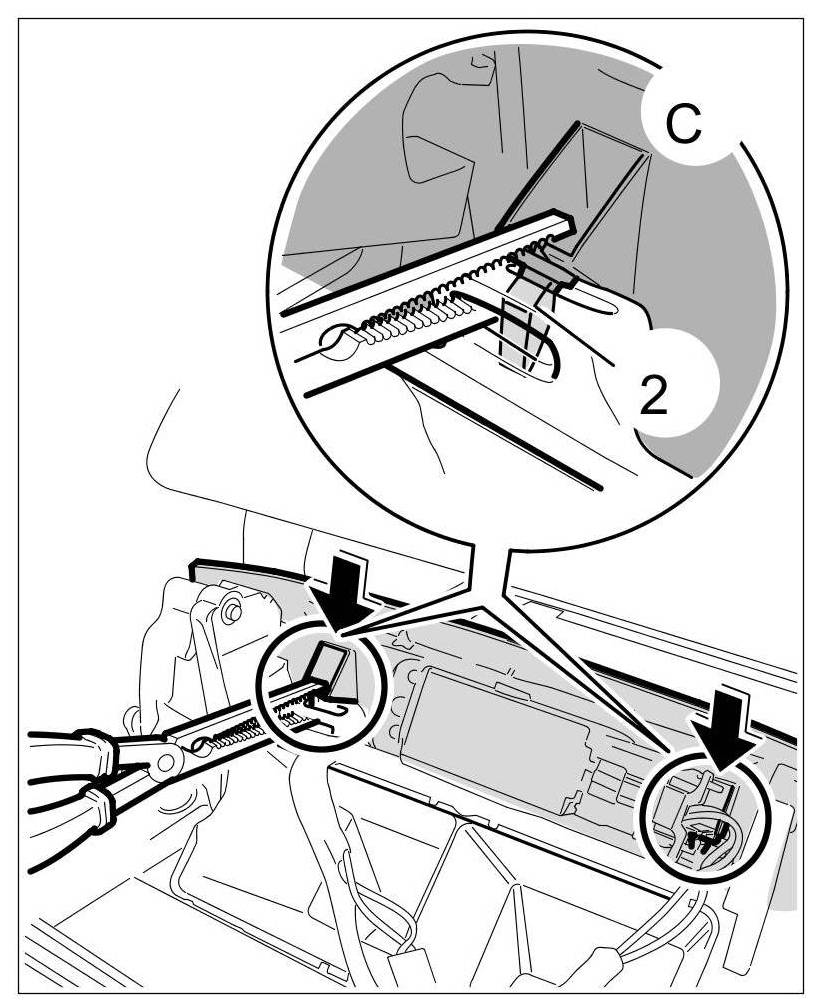 C
2