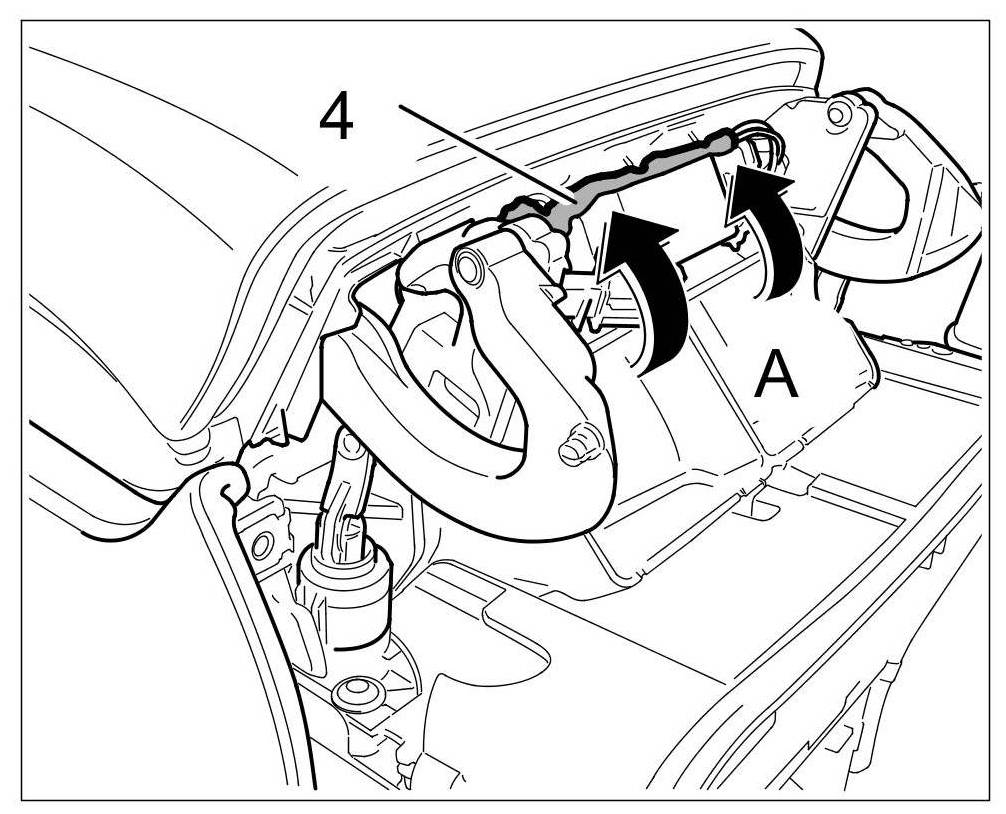 4

A