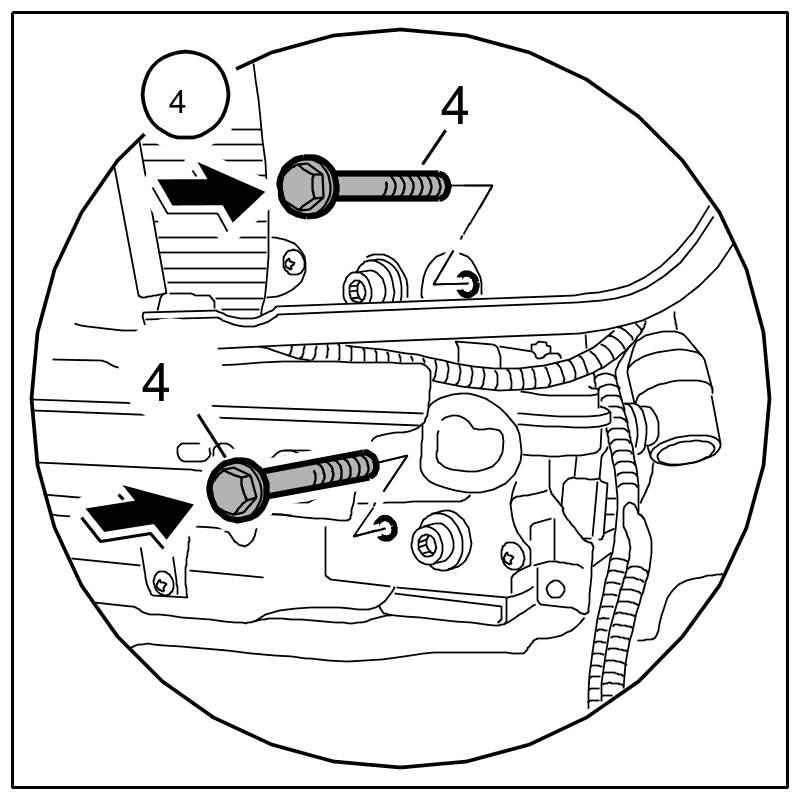 4
4
4