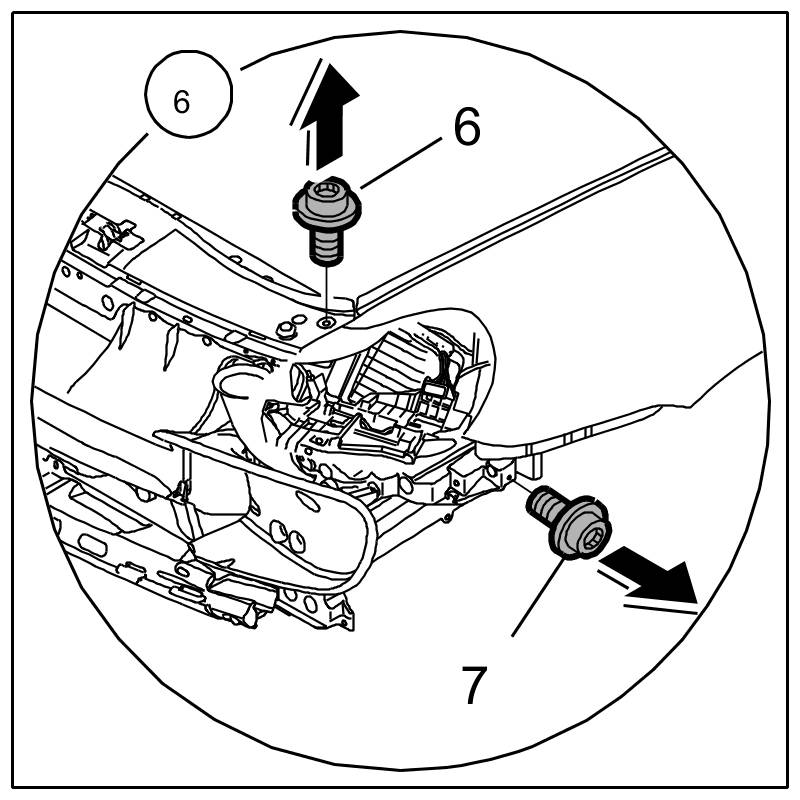 6
6
7