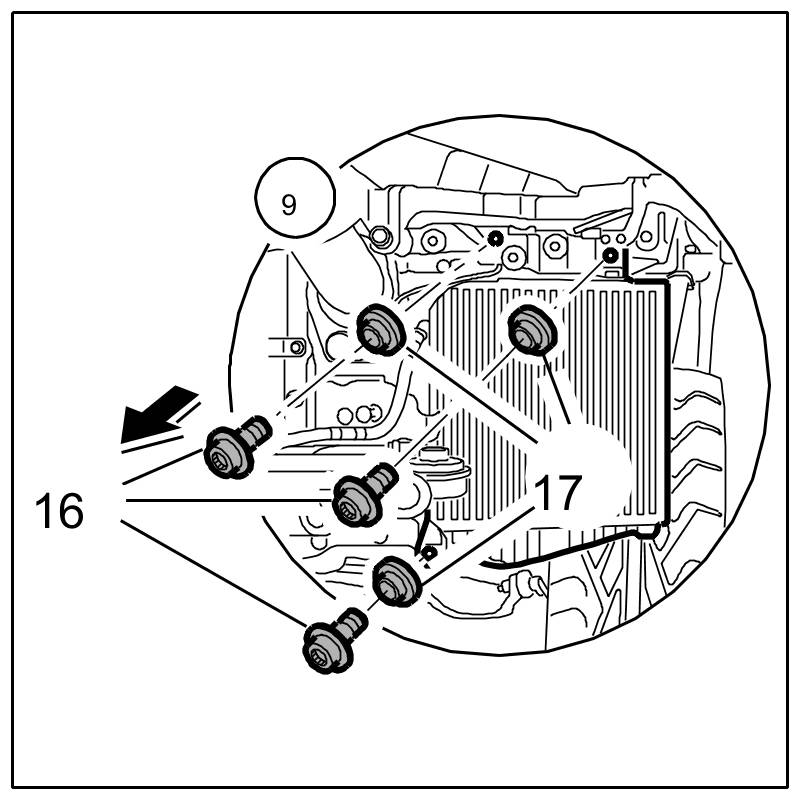 9

16

17