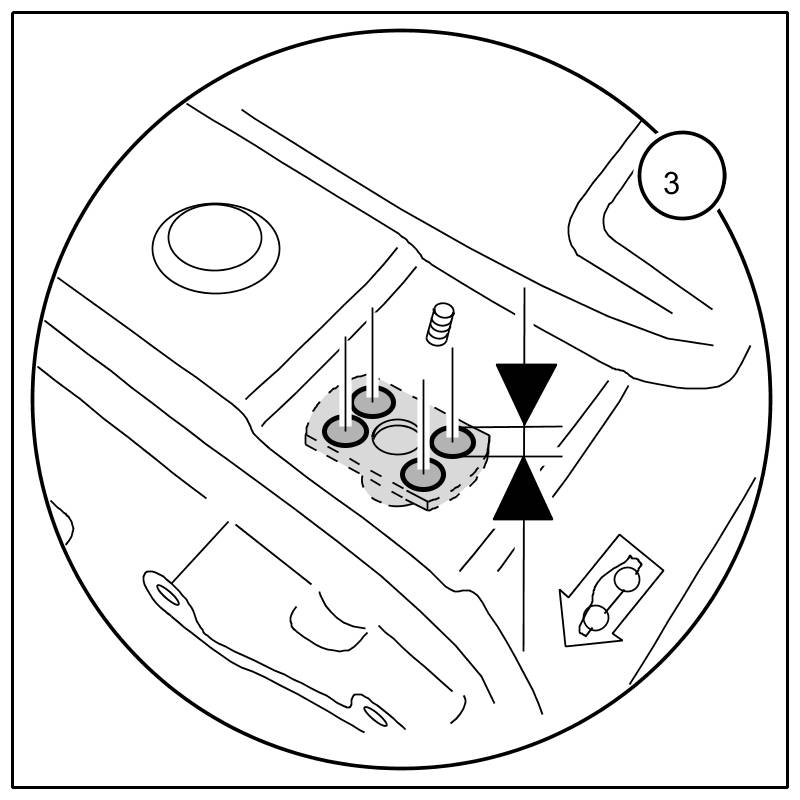 3