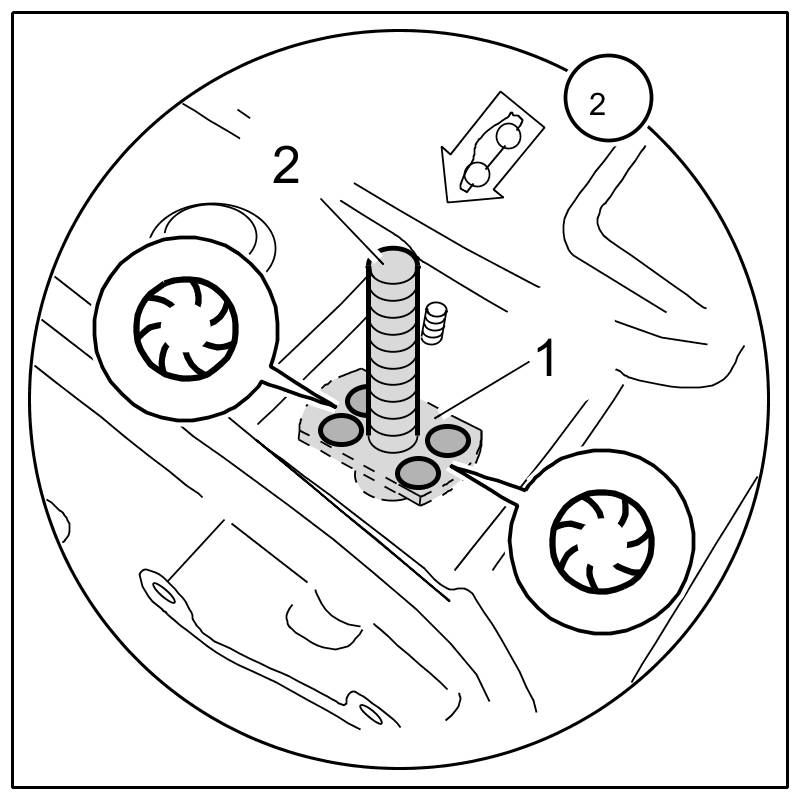 2

2

1