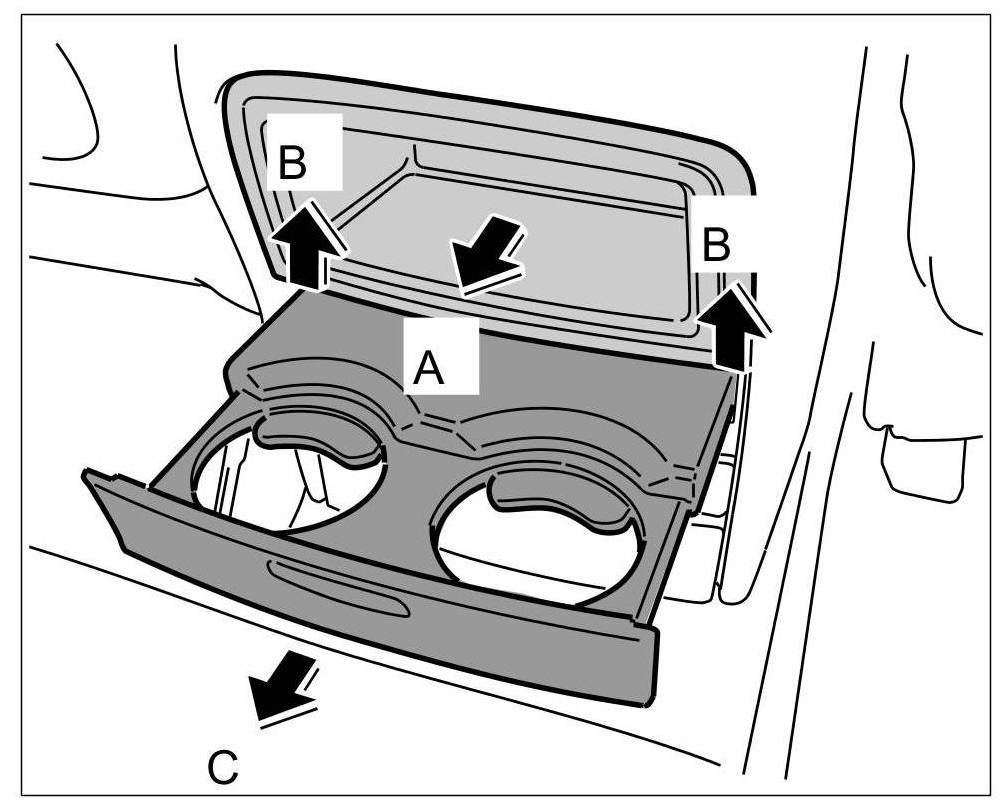 B
B
A
C