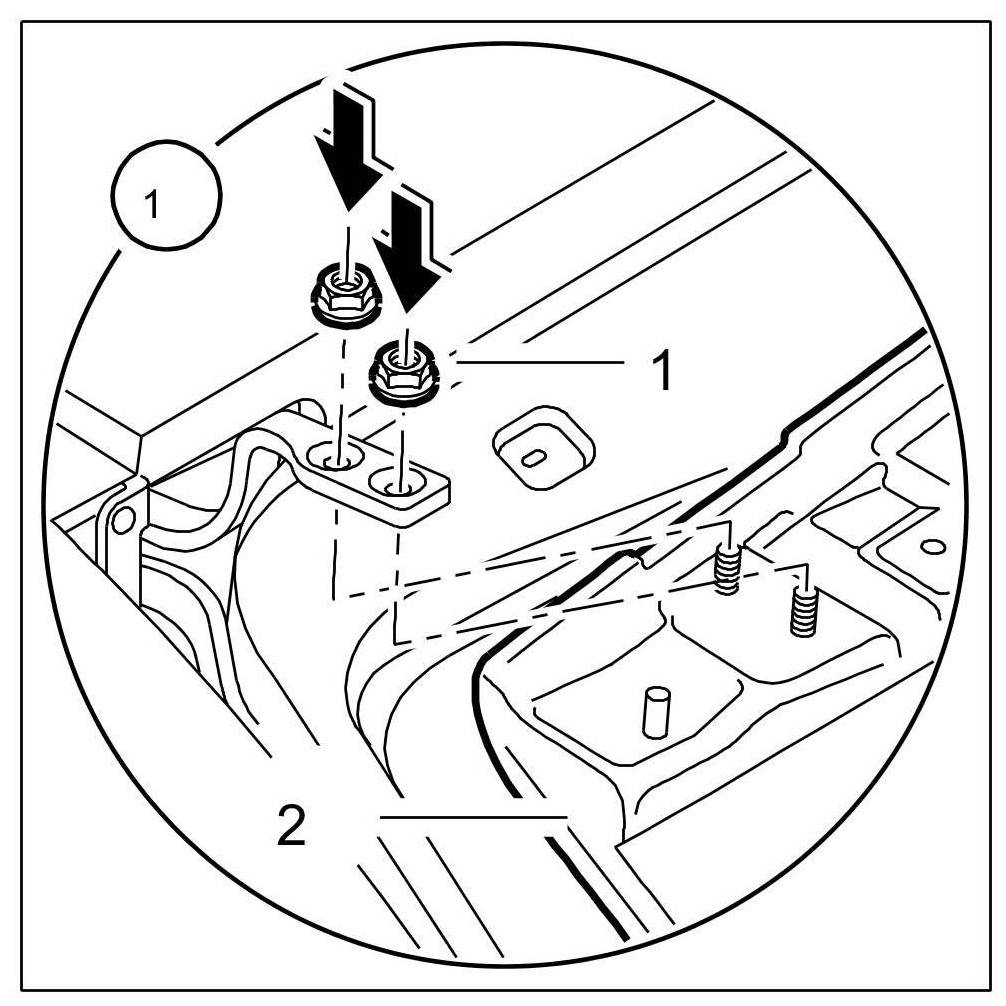 1

1

2