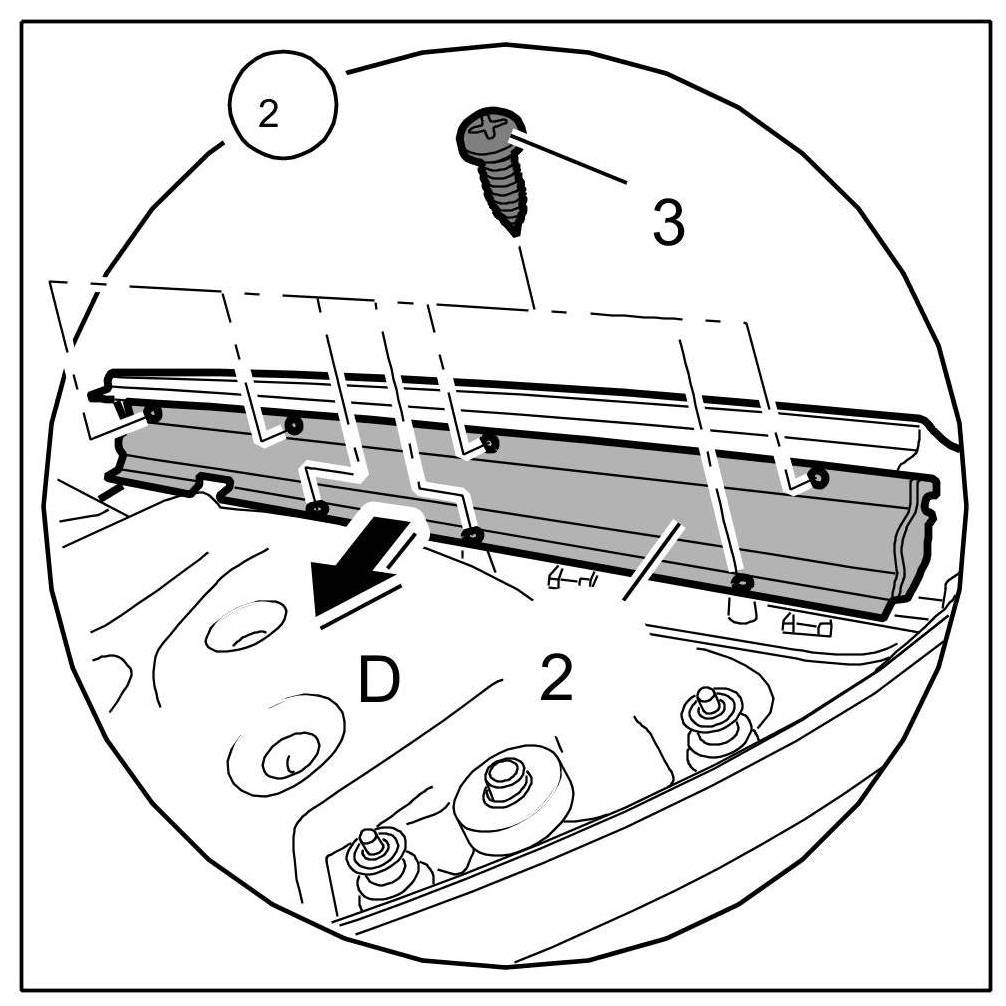 2

3

D

2