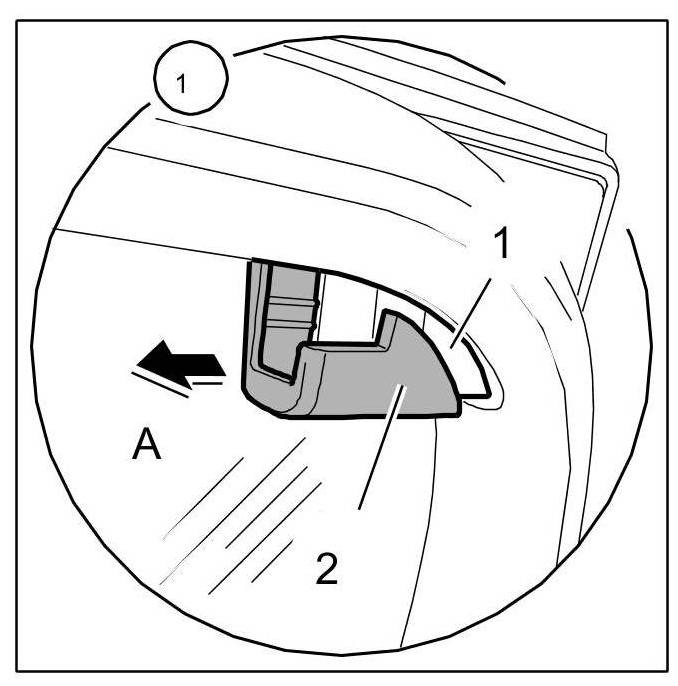 1
1
A
2