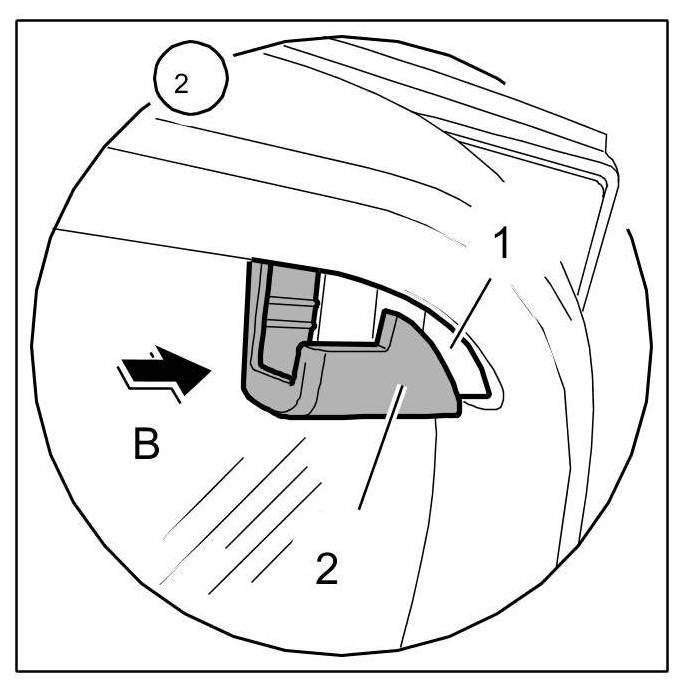 2

1

B

2