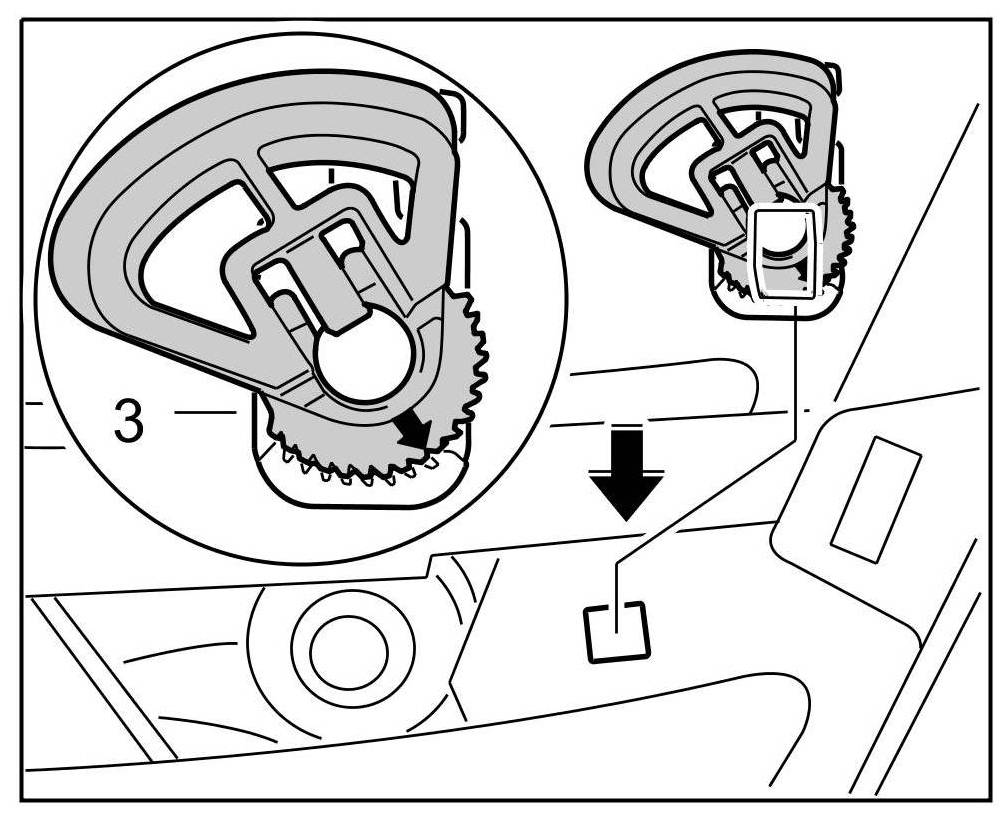 3