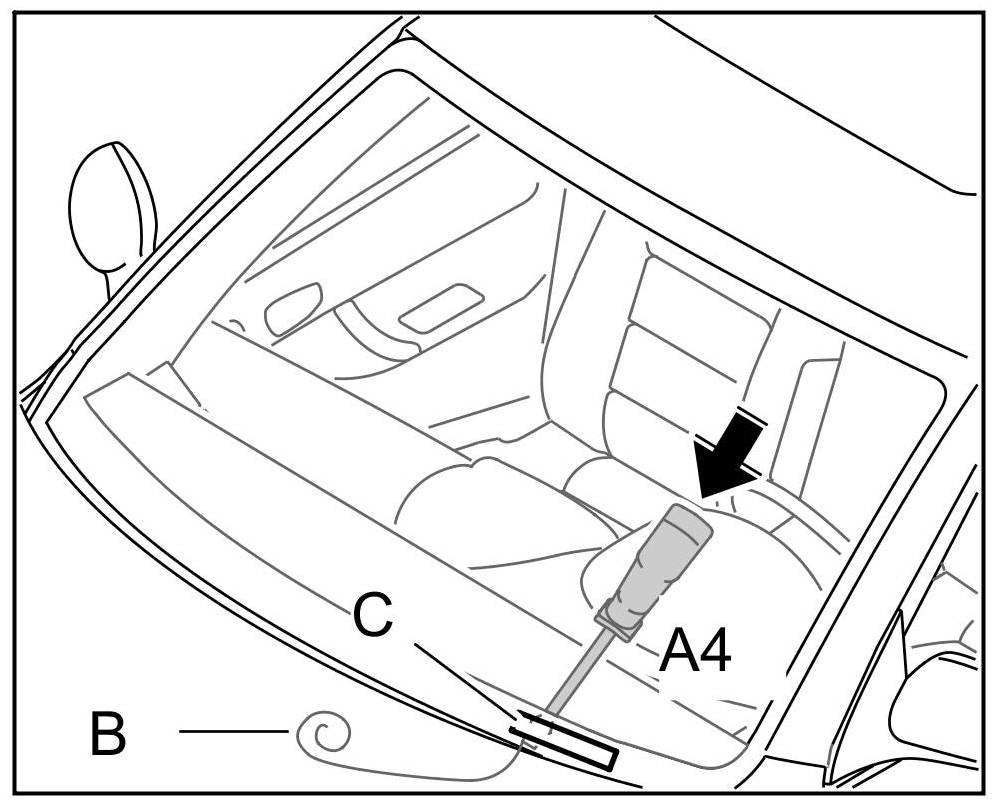 C
A4
B