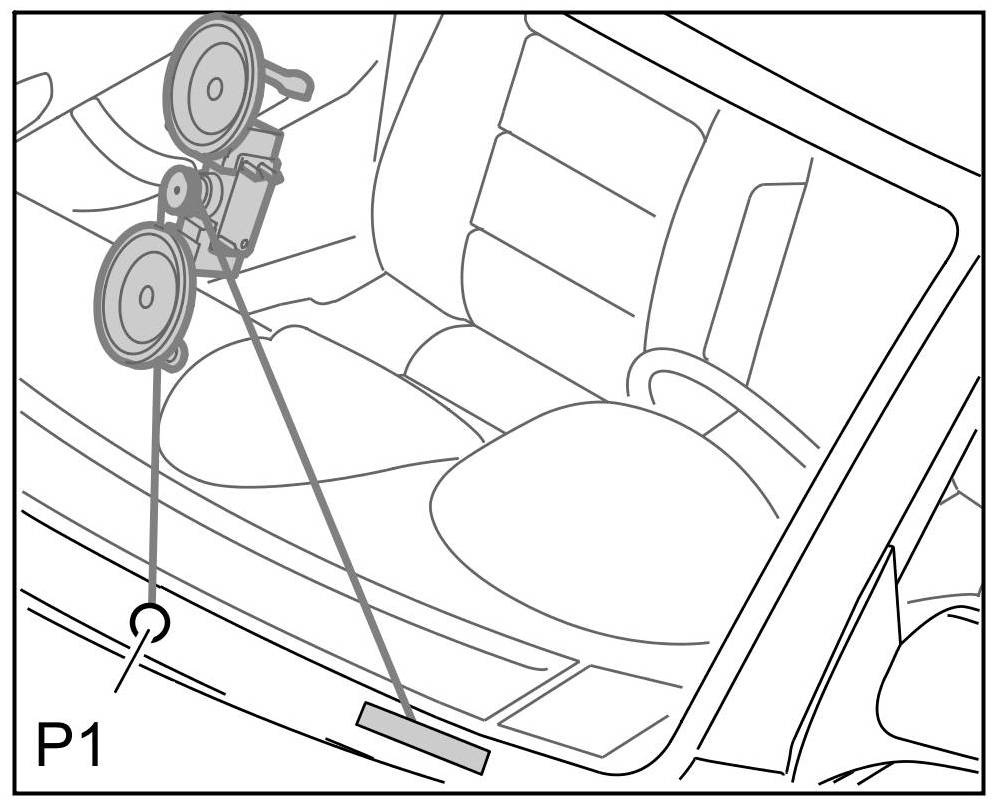 P1