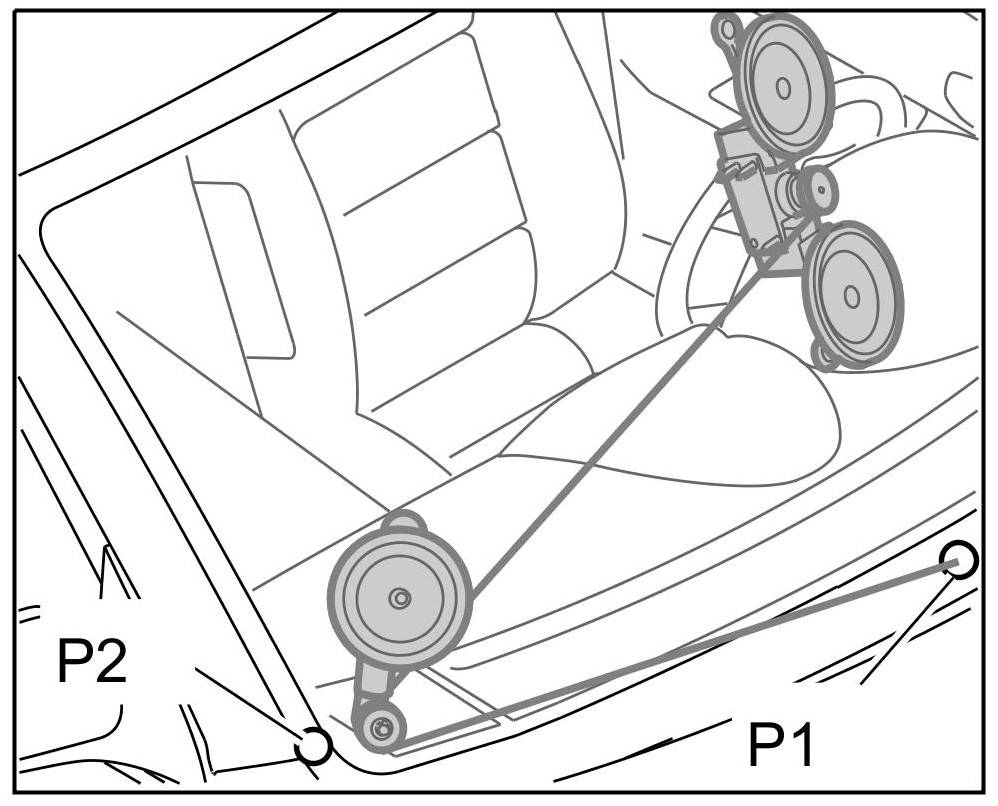 P2

P1