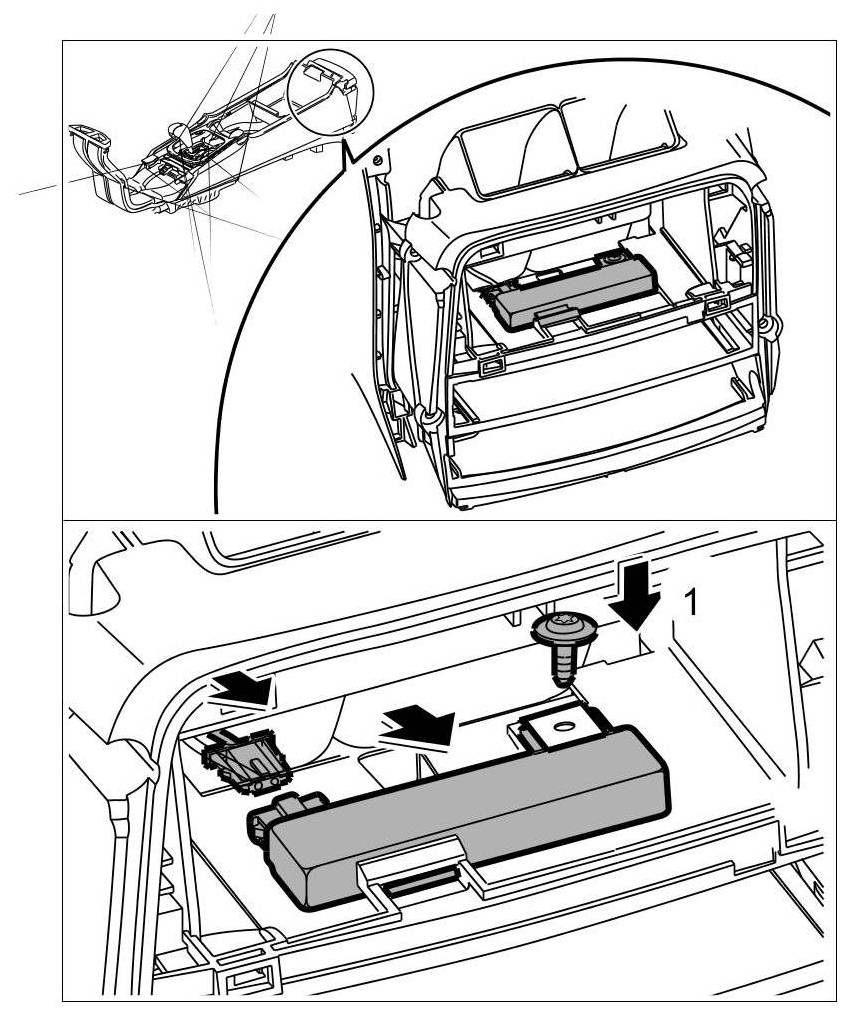 1