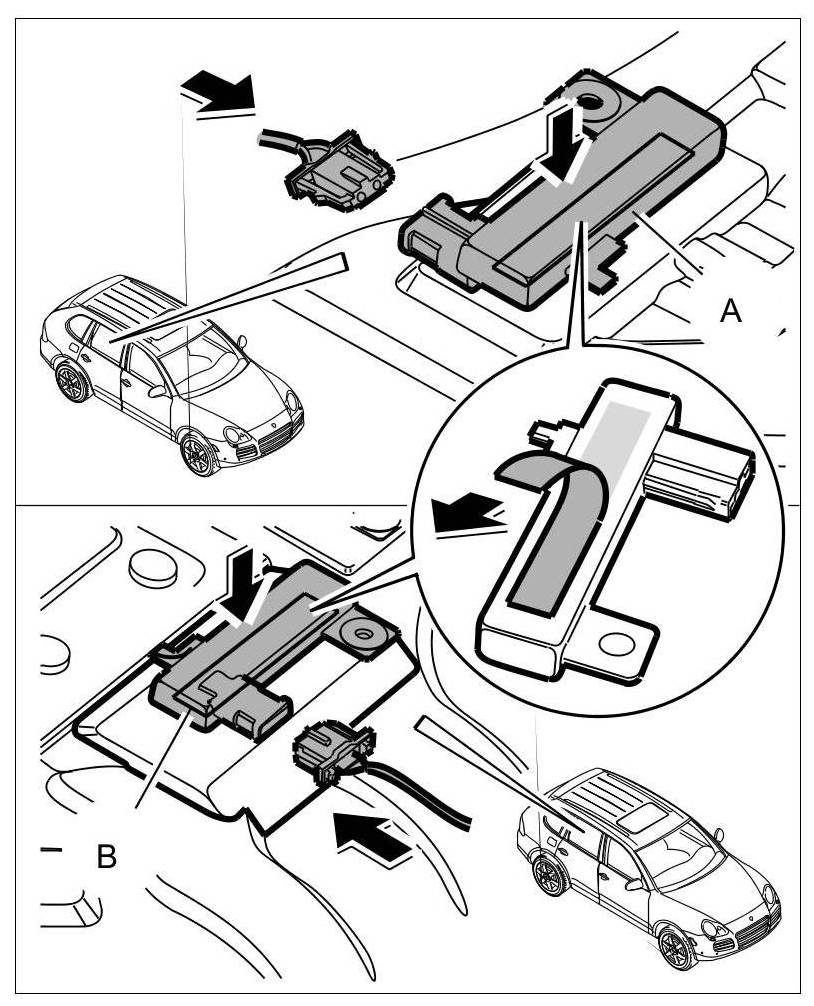 A

B