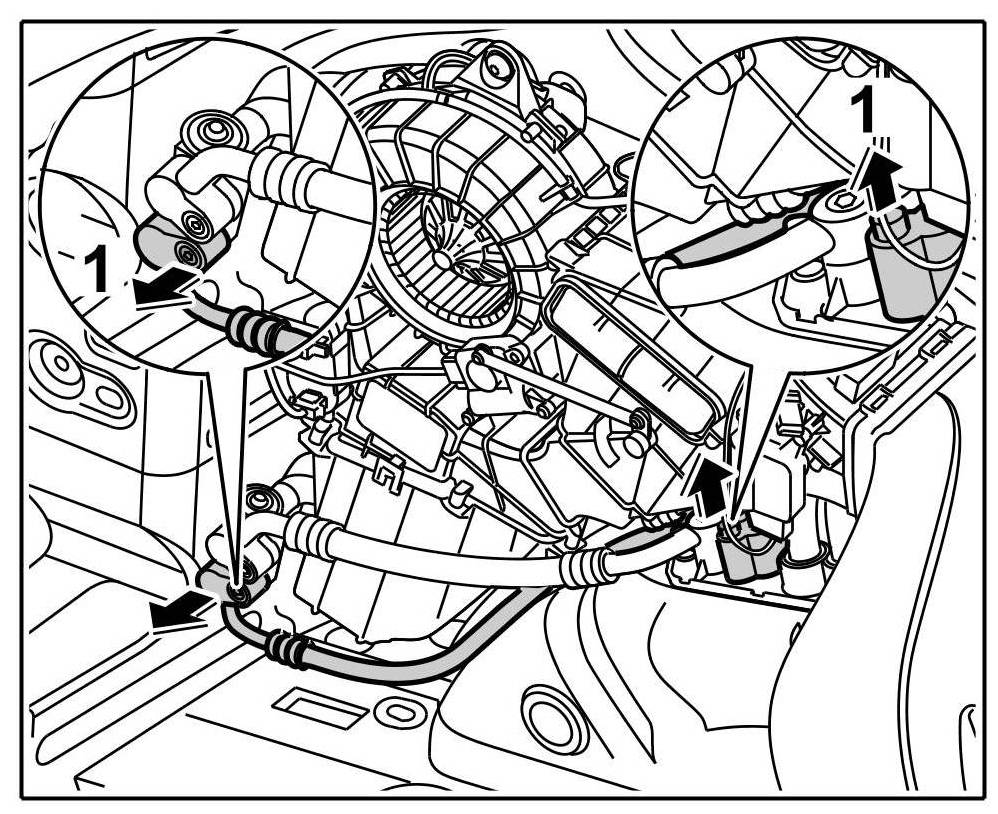 1

1