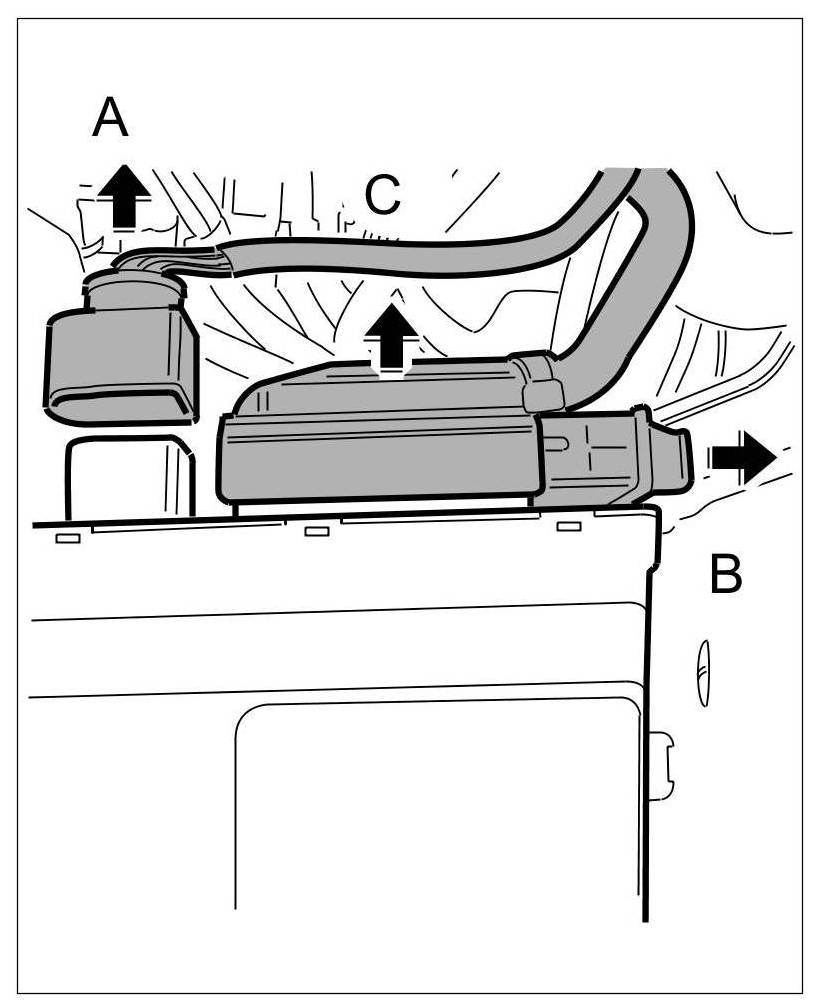 A

C

B