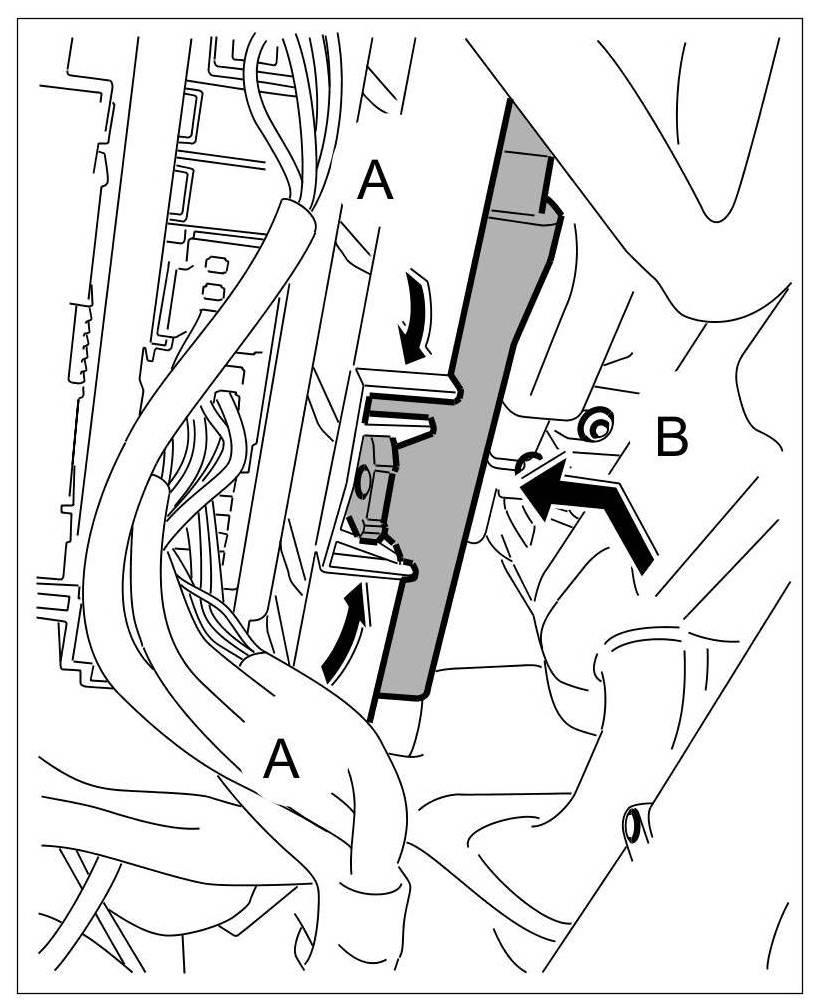 A
B
A