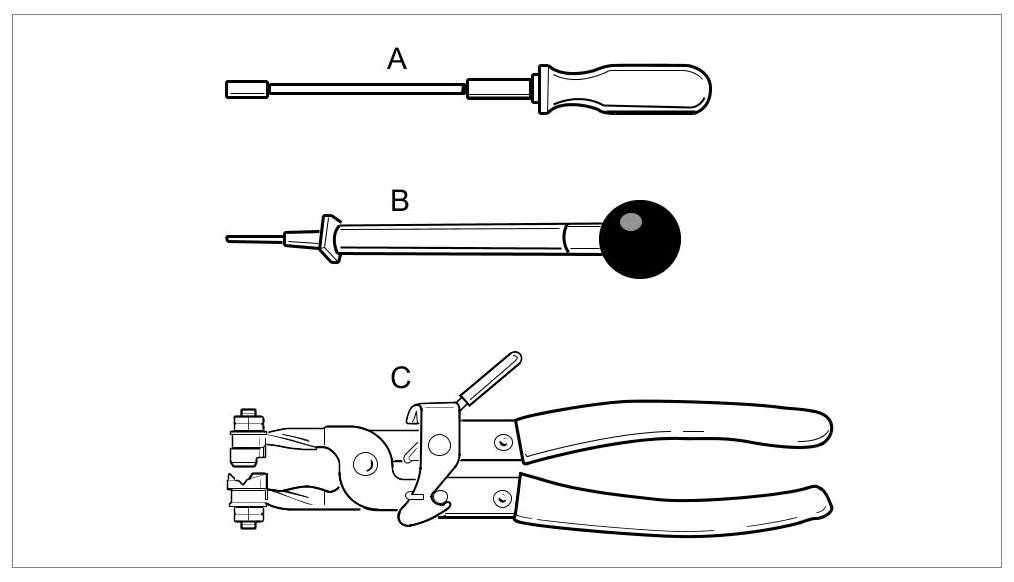 A

B

C