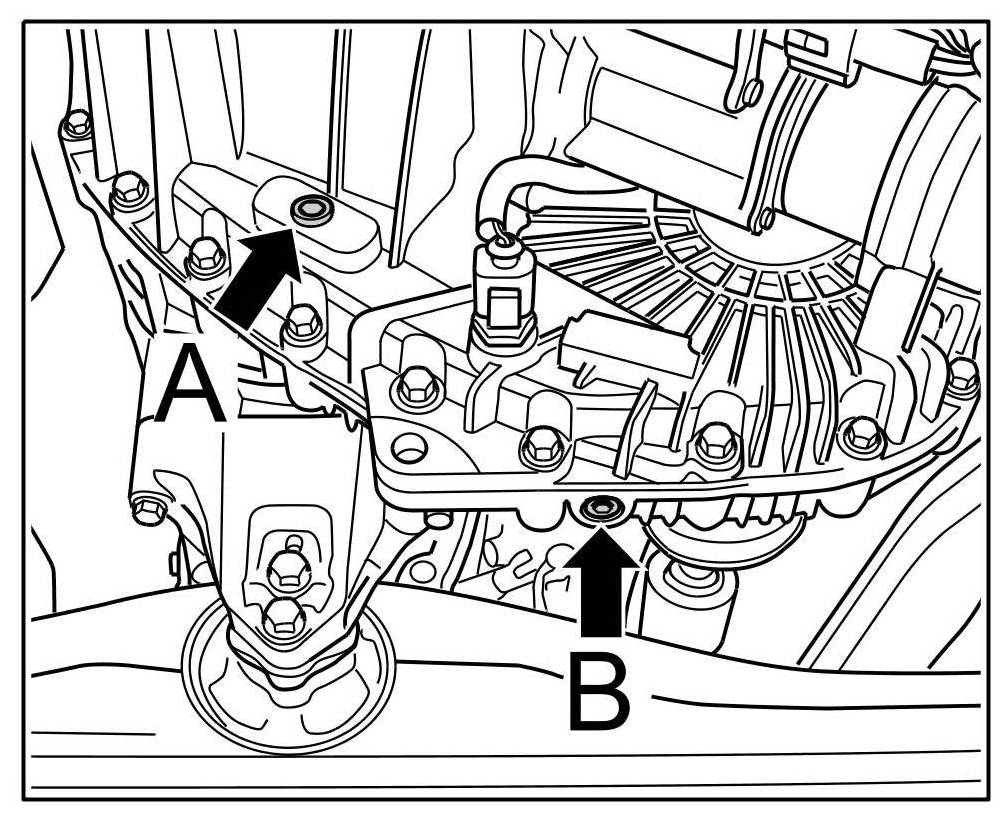 A
B