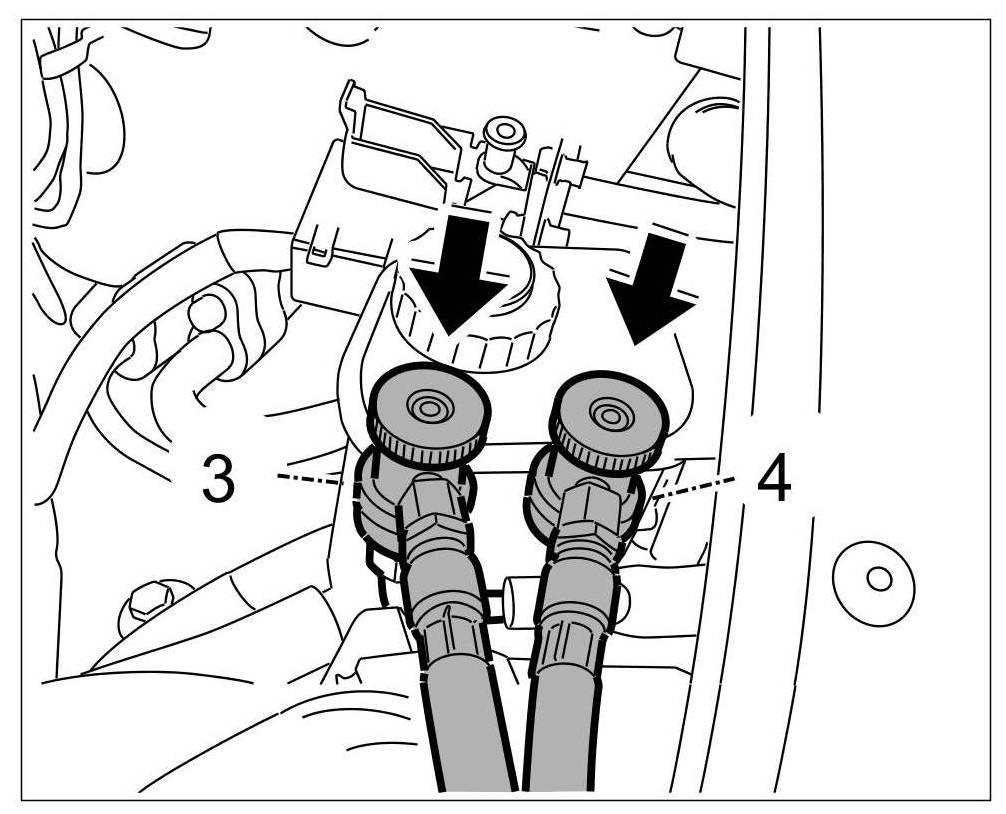 3

4