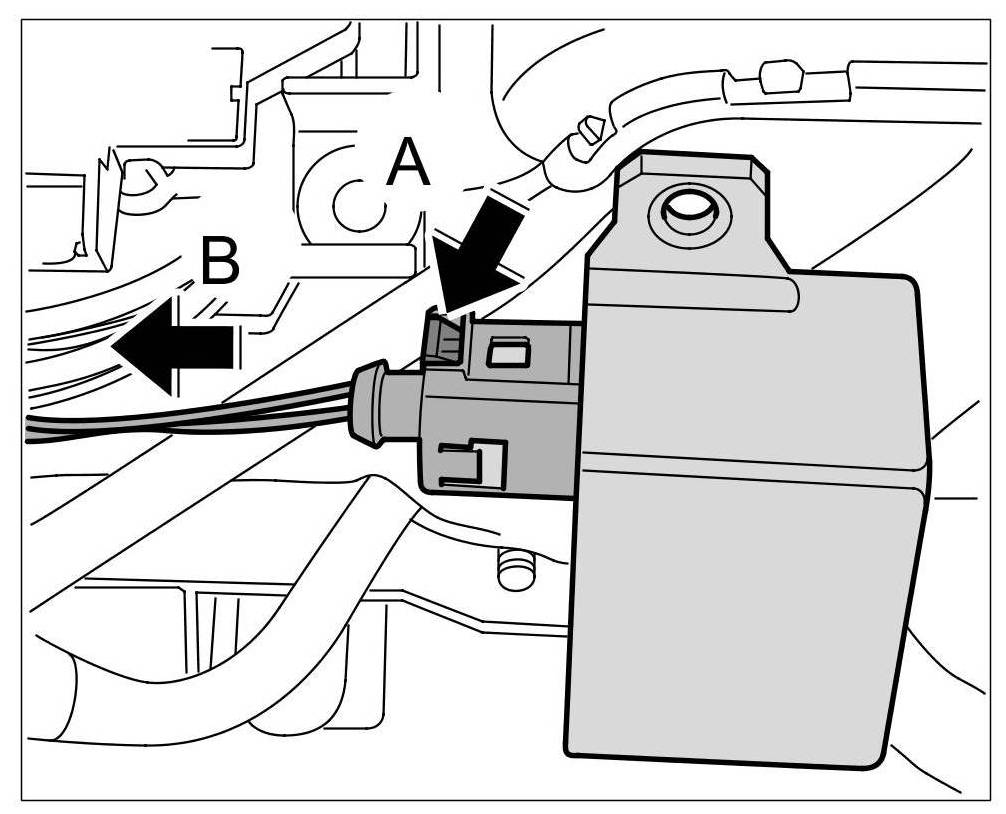 A

B