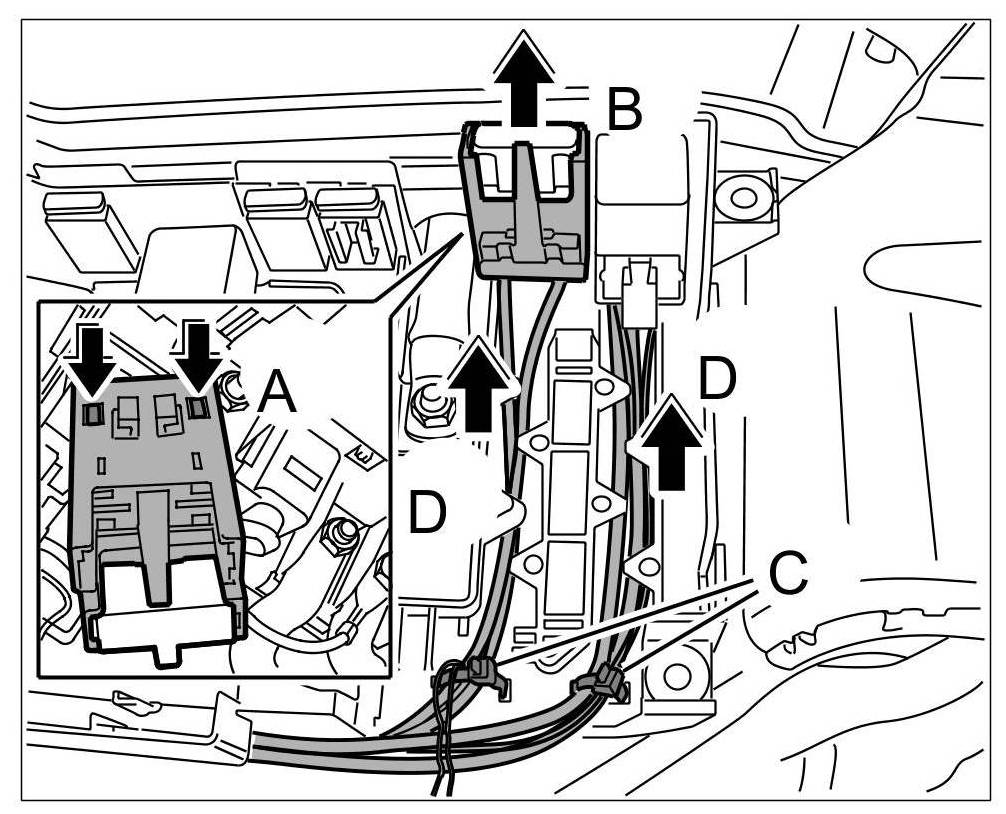 B
A
D
D
C