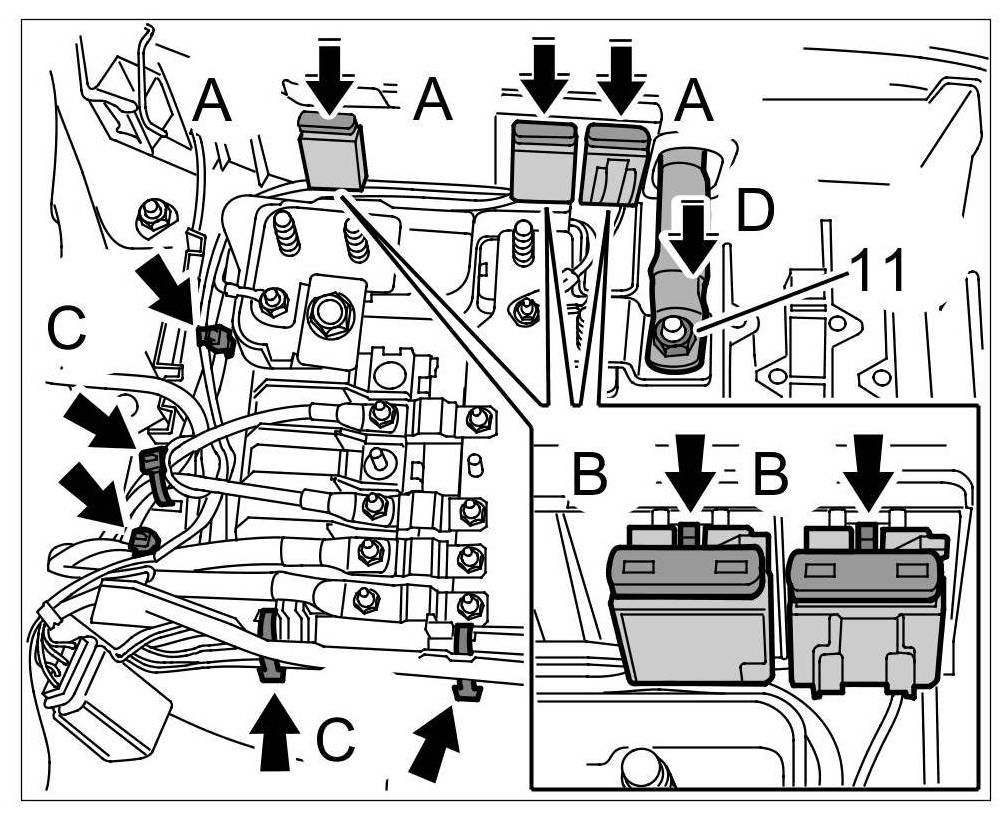 A
A
A
D
11
C
B
B
C