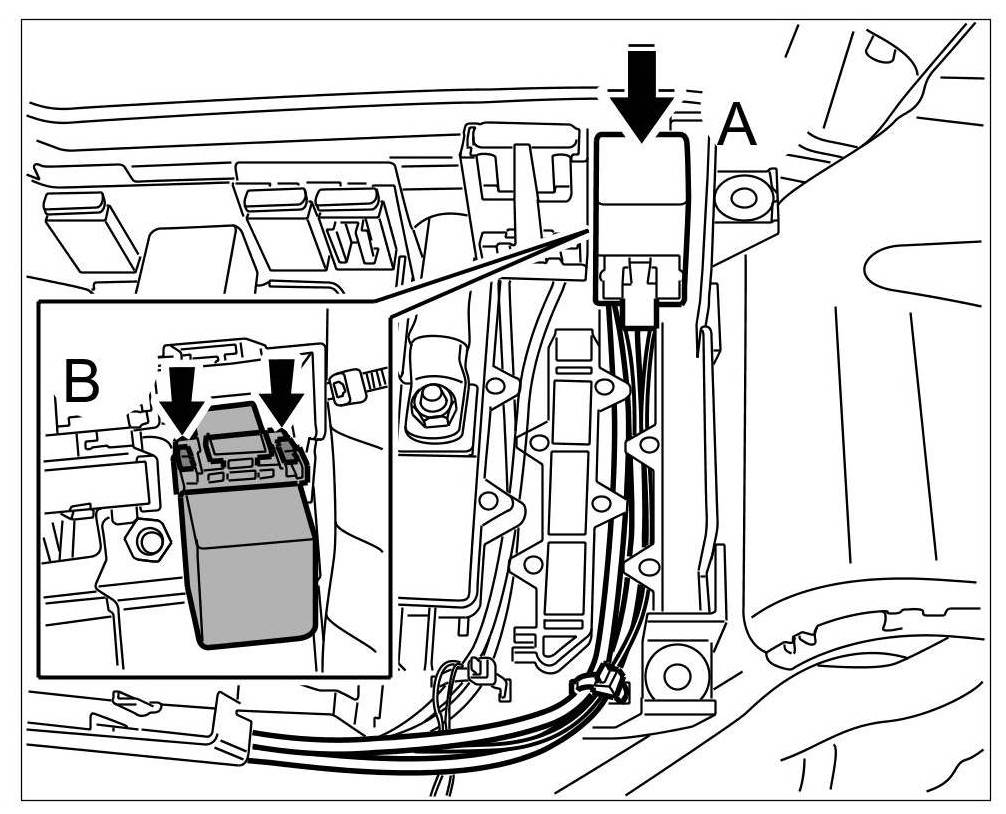 A

B